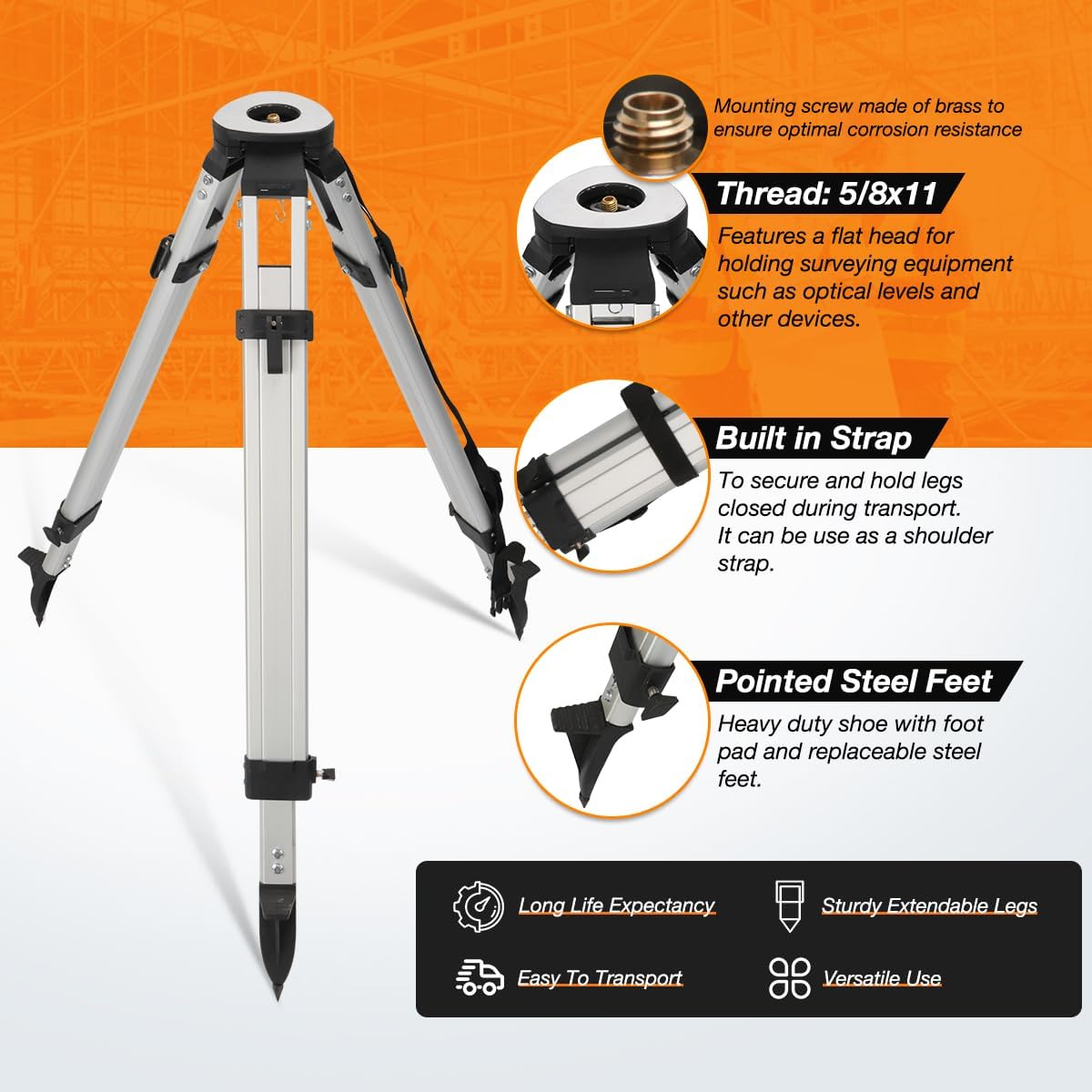 Mounting screw made of brass to ensure optimal corrosion resistance

Thread: 5/8x11

Features a flat head for holding surveying equipment such as optical levels and other devices.

Built in Strap

To secure and hold legs closed during transport. It can be use as a shoulder strap.

Pointed Steel Feet

Heavy duty shoe with foot pad and replaceable steel feet.

Long Life Expectancy

Sturdy Extendable Legs

Easy To Transport

Versatile Use