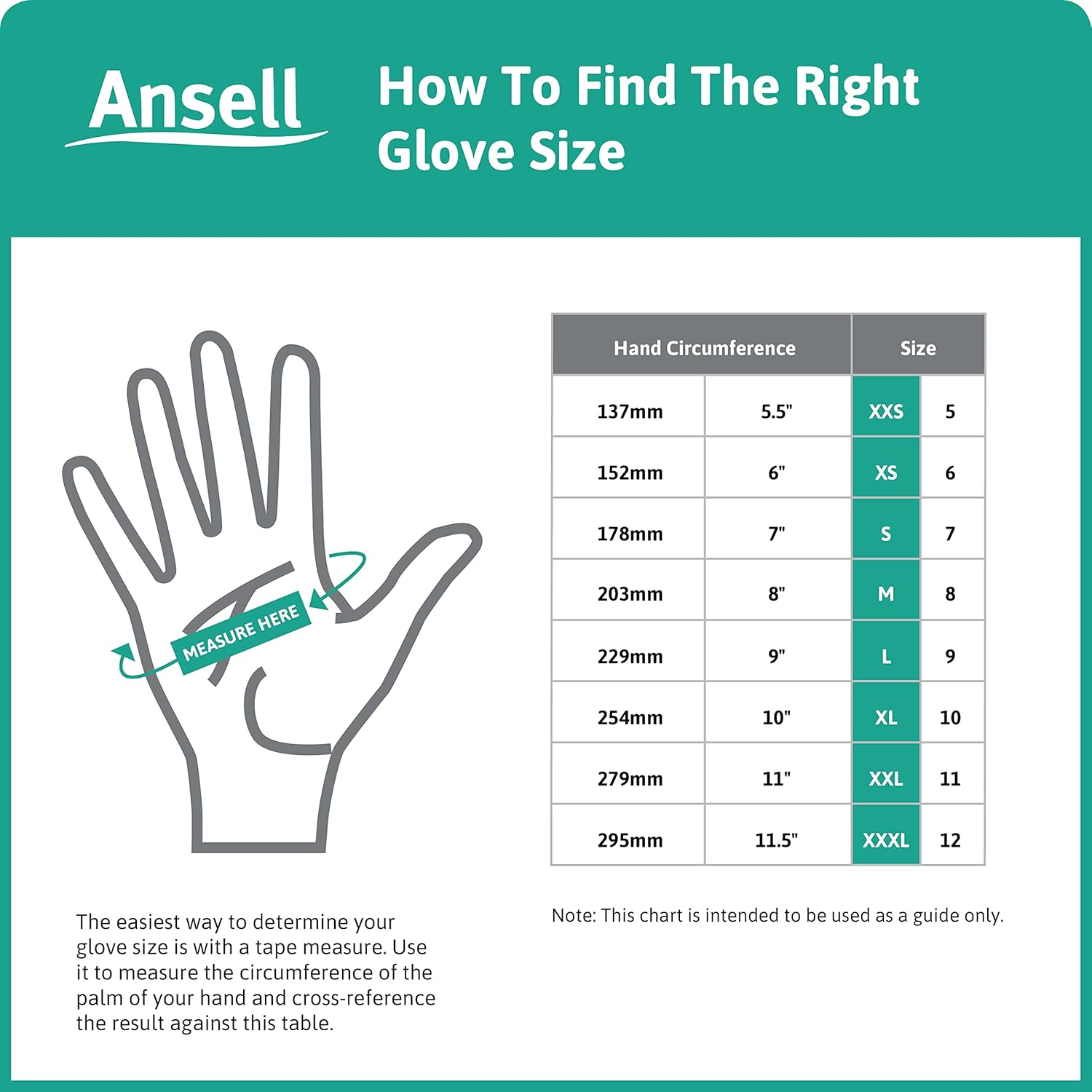 Ansell

How To Find The Right Glove Size

MEASURE HERE

| Hand Circumference | | Size | |
|---|---|---|---|
| 137mm | 5.5" | XXS | 5 |
| 152mm | 6" | XS | 6 |
| 178mm | 7" | S | 7 |
| 203mm | 8" | M | 8 |
| 229mm | 9" | L | 9 |
| 254mm | 10" | XL | 10 |
| 279mm | 11" | XXL | 11 |
| 295mm | 11.5" | XXXL | 12 |

Note: This chart is intended to be used as a guide only.

The easiest way to determine your glove size is with a tape measure. Use it to measure the circumference of the palm of your hand and cross-reference the result against this table.