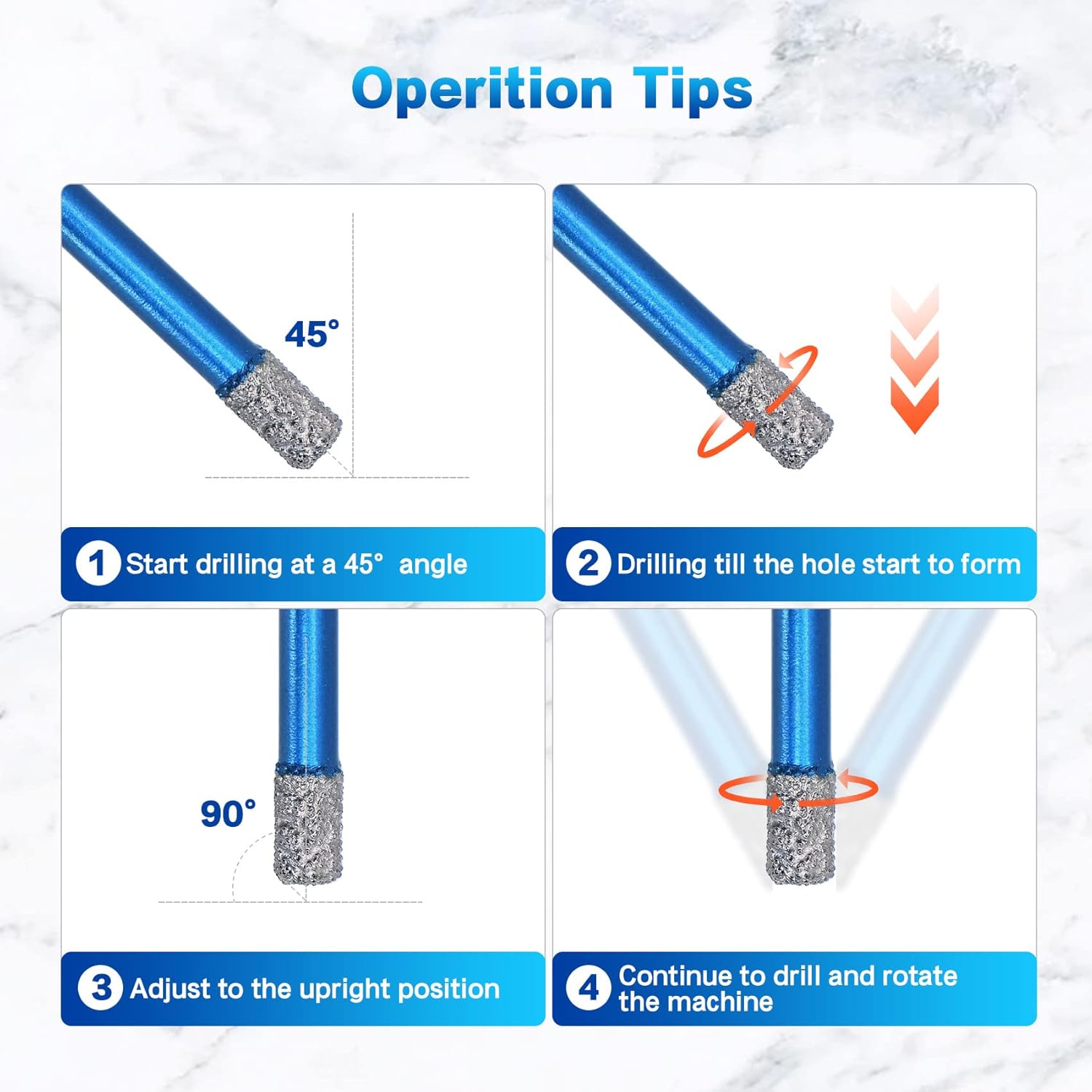 Operition Tips

45°

1 Start drilling at a 45° angle

2 Drilling till the hole start to form

90°

3 Adjust to the upright position

4 Continue to drill and rotate the machine