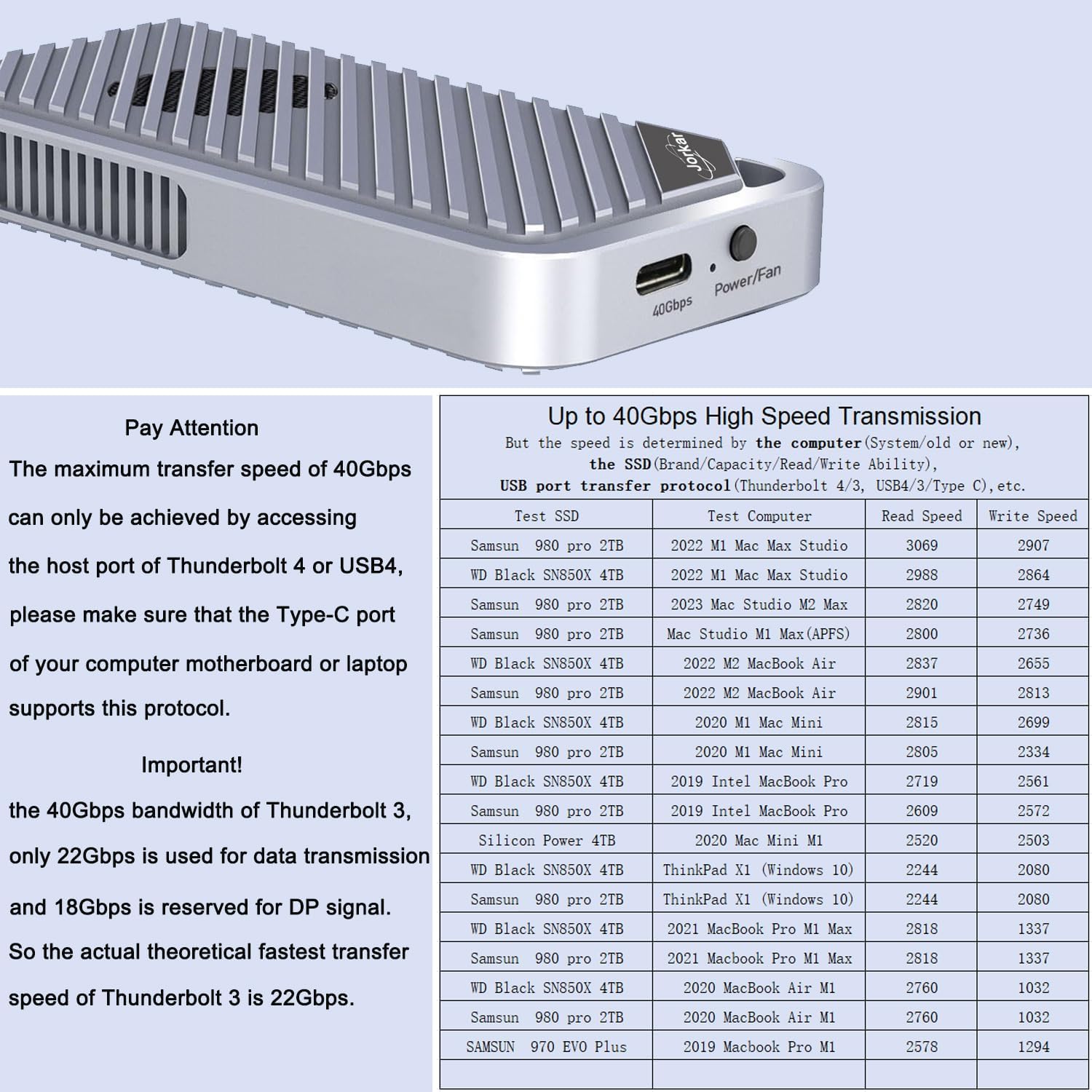 Jorkar

40Gbps

Power/Fan

Pay Attention

The maximum transfer speed of 40Gbps can only be achieved by accessing the host port of Thunderbolt 4 or USB4, please make sure that the Type-C port of your computer motherboard or laptop supports this protocol.

Important!

the 40Gbps bandwidth of Thunderbolt 3, only 22Gbps is used for data transmission and 18Gbps is reserved for DP signal. So the actual theoretical fastest transfer speed of Thunderbolt 3 is 22Gbps.

Up to 40Gbps High Speed Transmission

But the speed is determined by the computer(System/old or new), the SSD(Brand/Capacity/Read/Write Ability), USB port transfer protocol(Thunderbolt 4/3, USB4/3/Type C),etc.

| Test SSD | Test Computer | Read Speed | Write Speed |
|---|---|---|---|
| Samsun 980 pro 2TB | 2022 M1 Mac Max Studio | 3069 | 2907 |
| WD Black SN850X 4TB | 2022 M1 Mac Max Studio | 2988 | 2864 |
| Samsun 980 pro 2TB | 2023 Mac Studio M2 Max | 2820 | 2749 |
| Samsun 980 pro 2TB | Mac Studio M1 Max(APFS) | 2800 | 2736 |
| WD Black SN850X 4TB | 2022 M2 MacBook Air | 2837 | 2655 |
| Samsun 980 pro 2TB | 2022 M2 MacBook Air | 2901 | 2813 |
| WD Black SN850X 4TB | 2020 M1 Mac Mini | 2815 | 2699 |
| Samsun 980 pro 2TB | 2020 M1 Mac Mini | 2805 | 2334 |
| WD Black SN850X 4TB | 2019 Intel MacBook Pro | 2719 | 2561 |
| Samsun 980 pro 2TB | 2019 Intel MacBook Pro | 2609 | 2572 |
| Silicon Power 4TB | 2020 Mac Mini M1 | 2520 | 2503 |
| WD Black SN850X 4TB | ThinkPad X1 (Windows 10) | 2244 | 2080 |
| Samsun 980 pro 2TB | ThinkPad X1 (Windows 10) | 2244 | 2080 |
| WD Black SN850X 4TB | 2021 MacBook Pro M1 Max | 2818 | 1337 |
| Samsun 980 pro 2TB | 2021 Macbook Pro M1 Max | 2818 | 1337 |
| WD Black SN850X 4TB | 2020 MacBook Air M1 | 2760 | 1032 |
| Samsun 980 pro 2TB | 2020 MacBook Air M1 | 2760 | 1032 |
| SAMSUN 970 EVO Plus | 2019 Macbook Pro M1 | 2578 | 1294 |
| | | | |