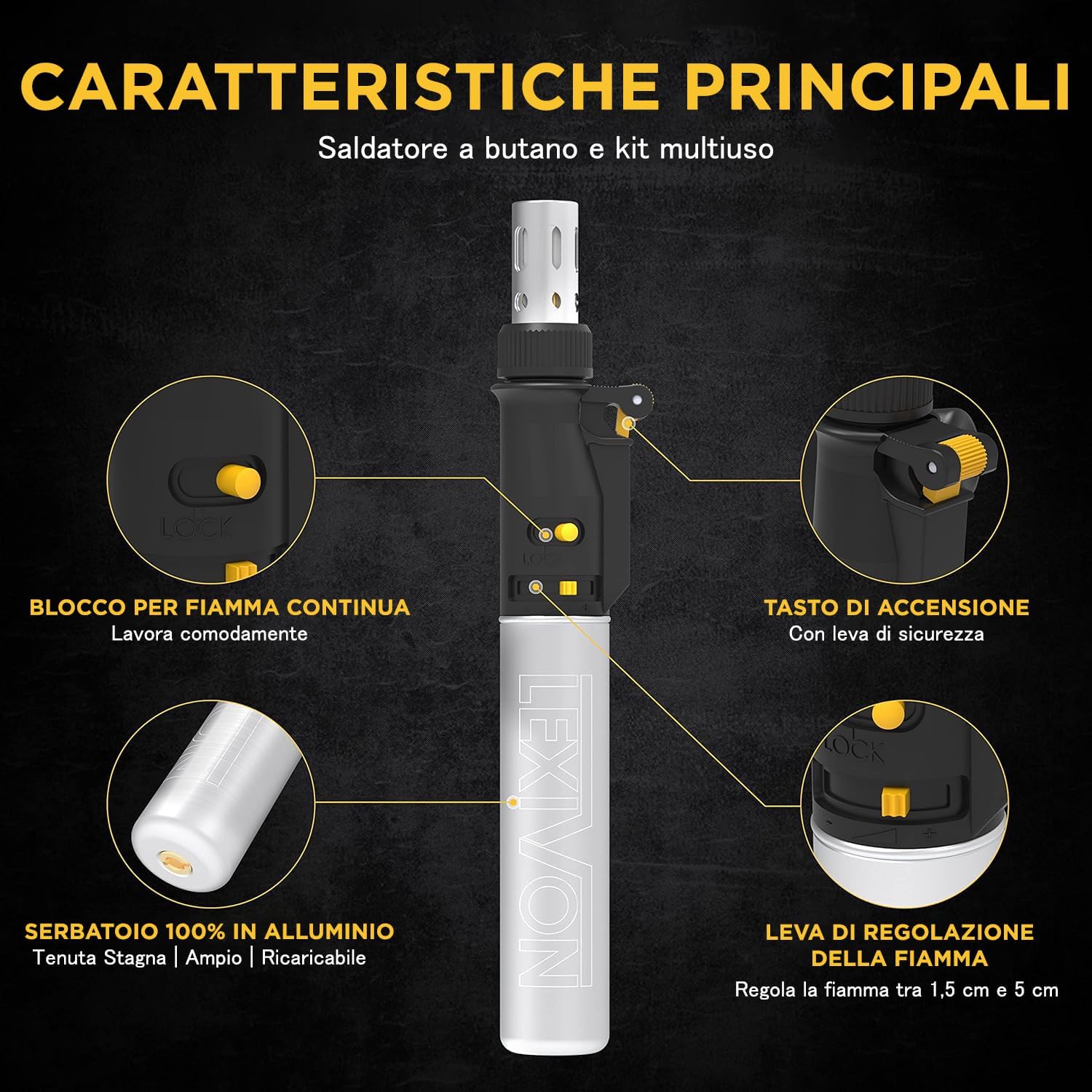 CARATTERISTICHE PRINCIPALI
Saldatore a butano e kit multiuso

LOCK

BLOCCO PER FIAMMA CONTINUA
Lavora comodamente

TASTO DI ACCENSIONE
Con leva di sicurezza

LOCK

LEXIVON

LOCK

SERBATOIO 100% IN ALLUMINIO
Tenuta Stagna | Ampio | Ricaricabile

LEVA DI REGOLAZIONE DELLA FIAMMA
Regola la fiamma tra 1,5 cm e 5 cm