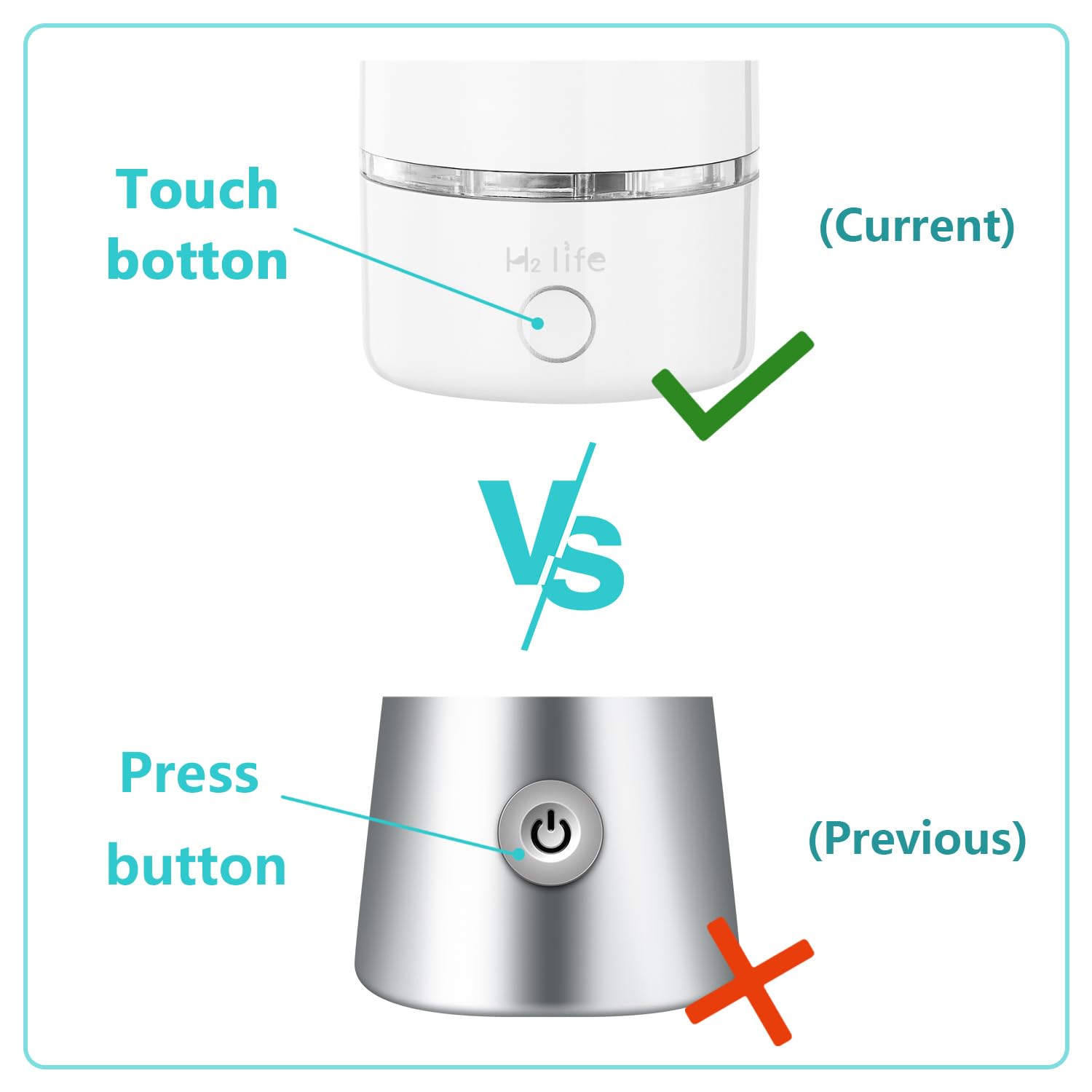 Touch botton

$H_2$ life

(Current)

VS

Press button

(Previous)