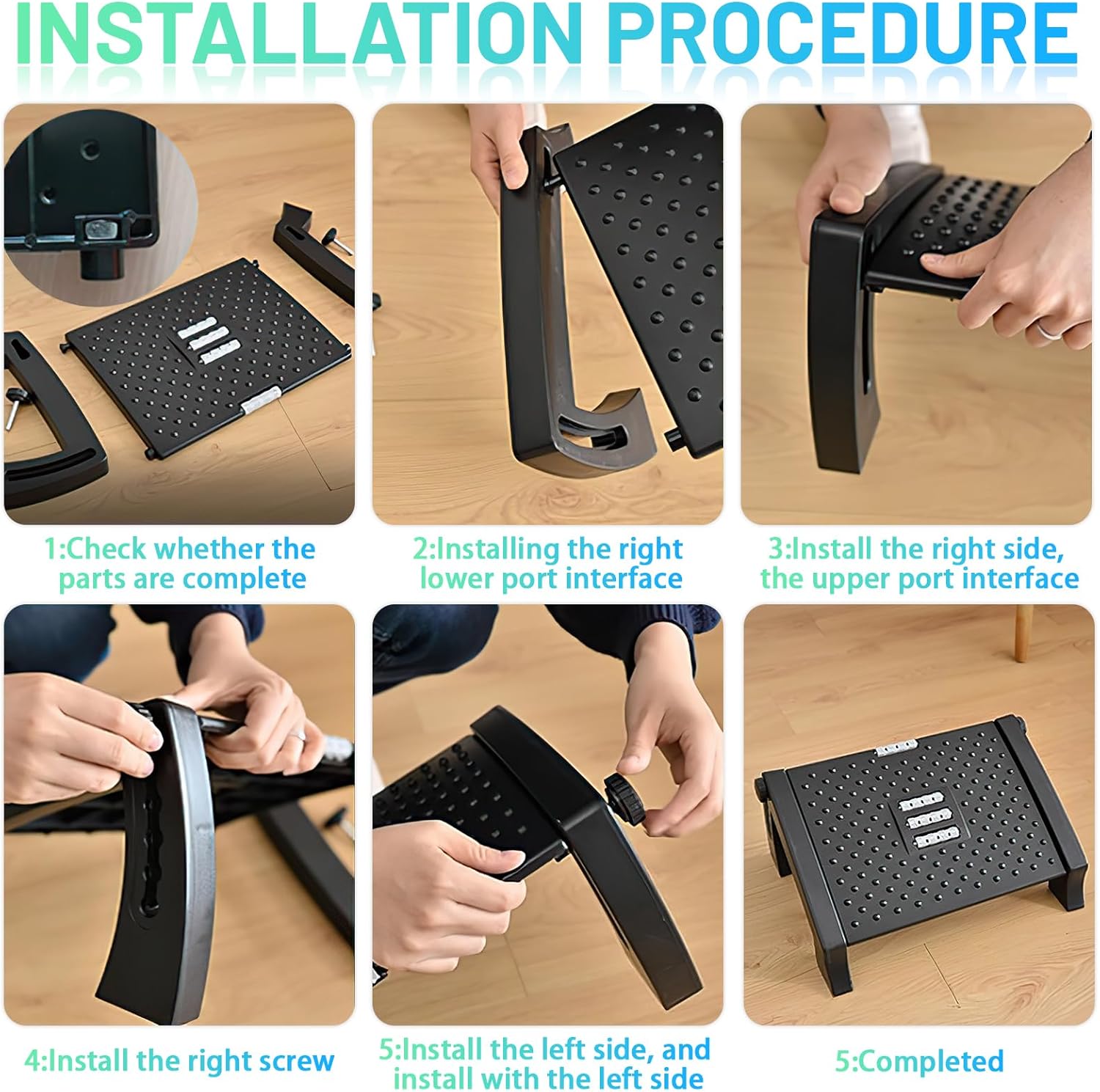 INSTALLATION PROCEDURE

1:Check whether the parts are complete

2:Installing the right lower port interface

3:Install the right side, the upper port interface

4:Install the right screw

5:Install the left side, and install with the left side

5:Completed