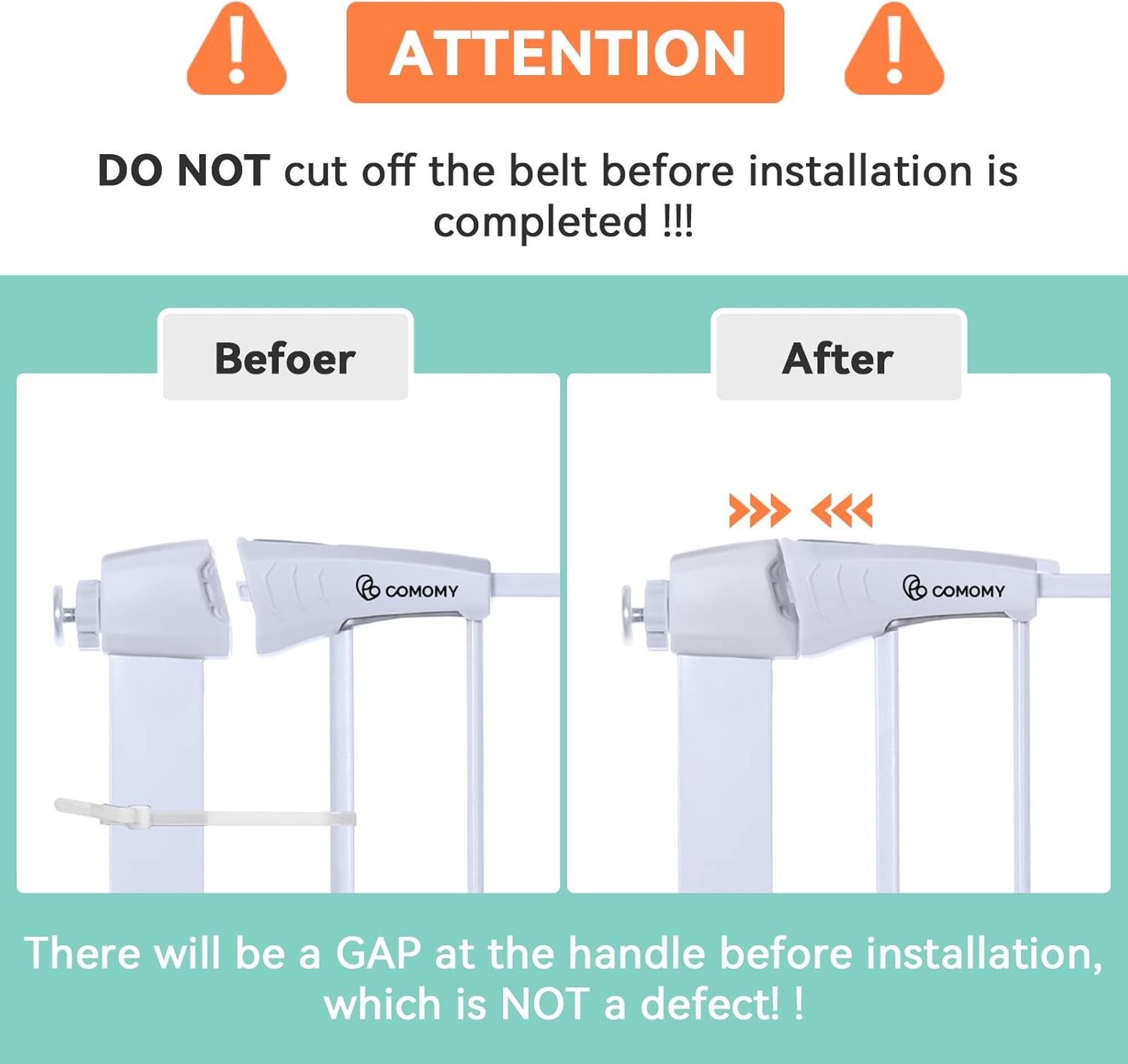 ATTENTION

DO NOT cut off the belt before installation is completed !!!

Befoer

COMOMY

After

COMOMY

There will be a GAP at the handle before installation, which is NOT a defect! !