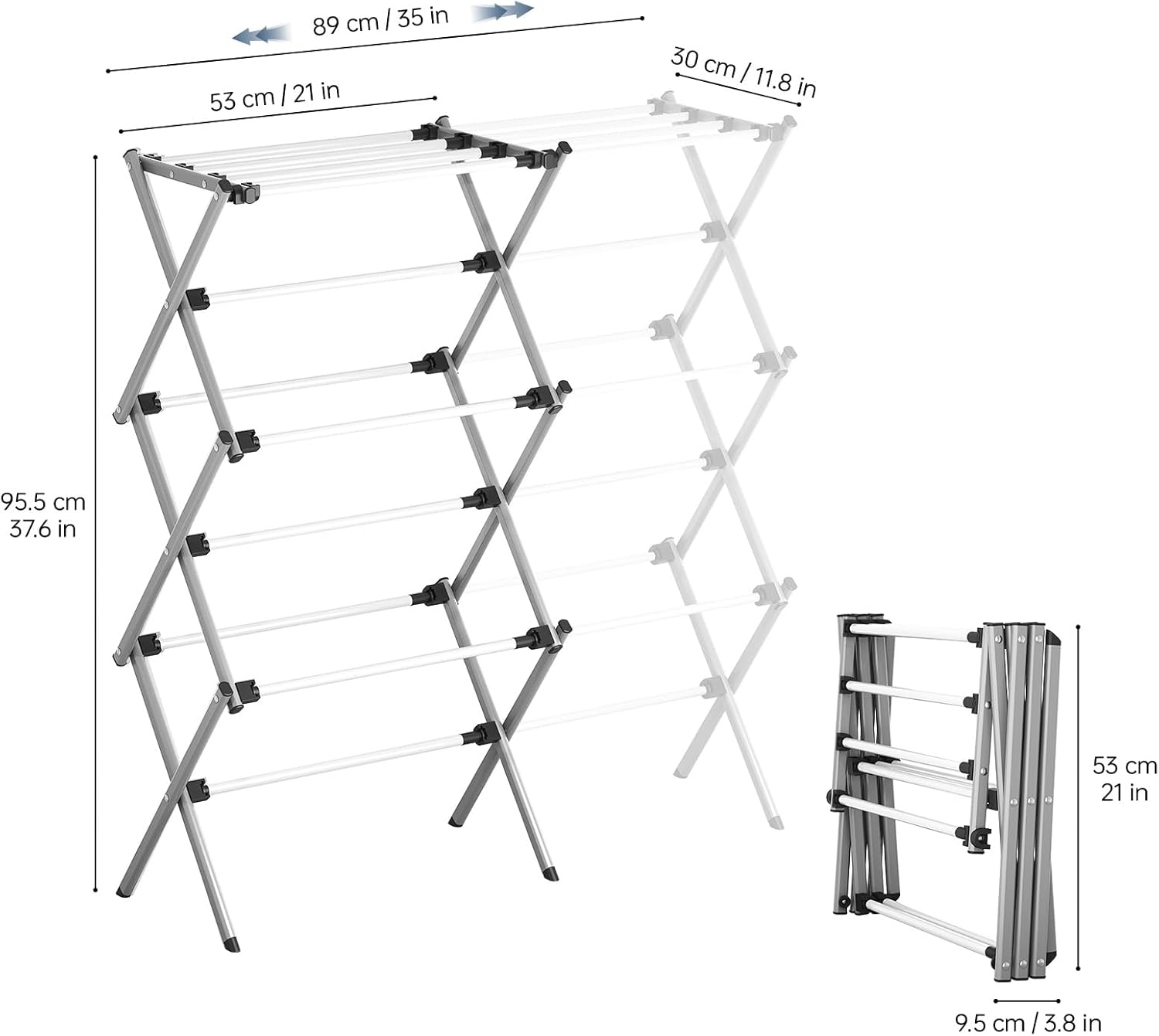 89 cm / 35 in

30 cm / 11.8 in

53 cm / 21 in

95.5 cm
37.6 in

53 cm
21 in

9.5 cm / 3.8 in