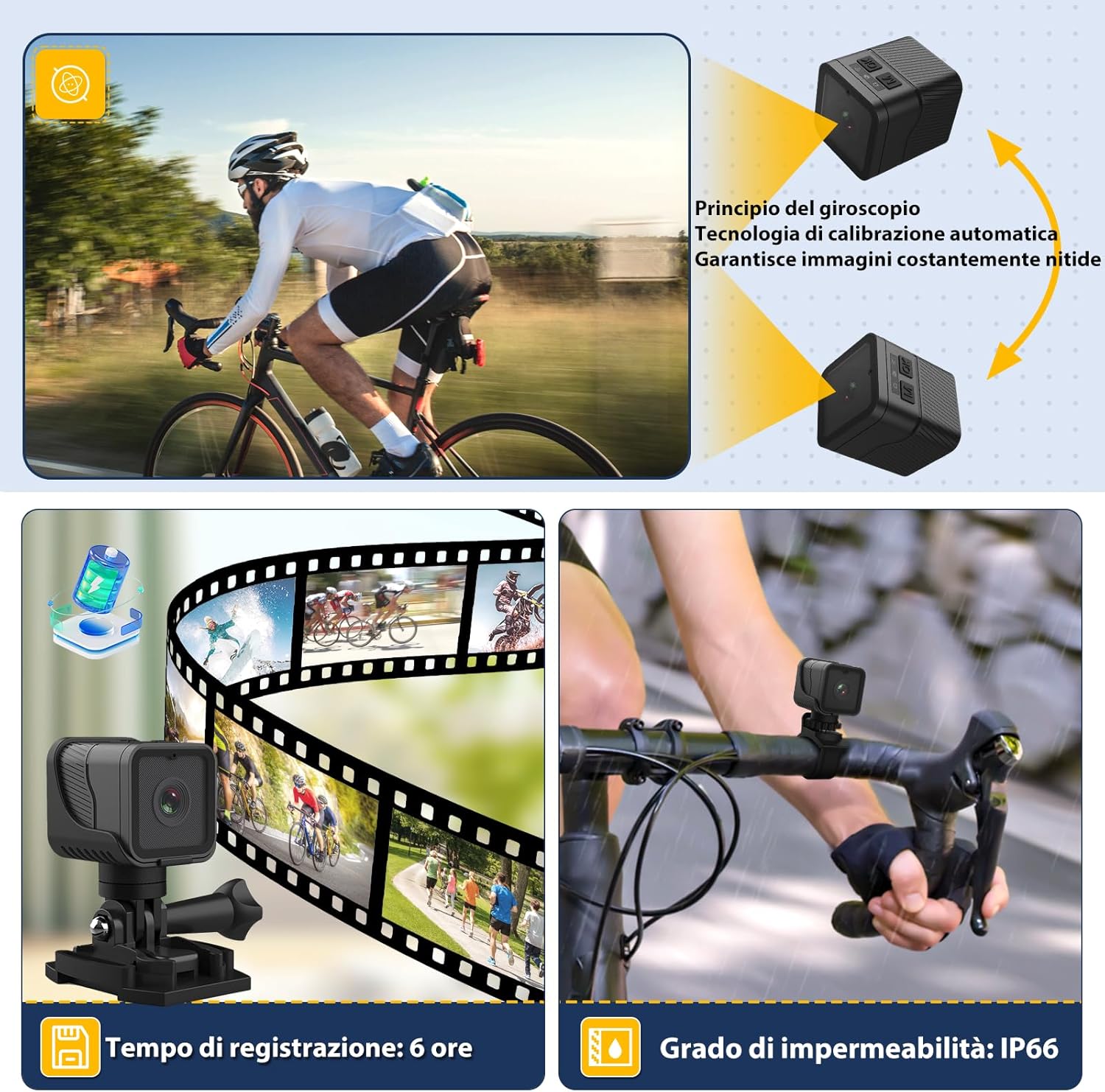 Principio del giroscopio
Tecnologia di calibrazione automatica
Garantisce immagini costantemente nitide

Tempo di registrazione: 6 ore

Grado di impermeabilità: IP66