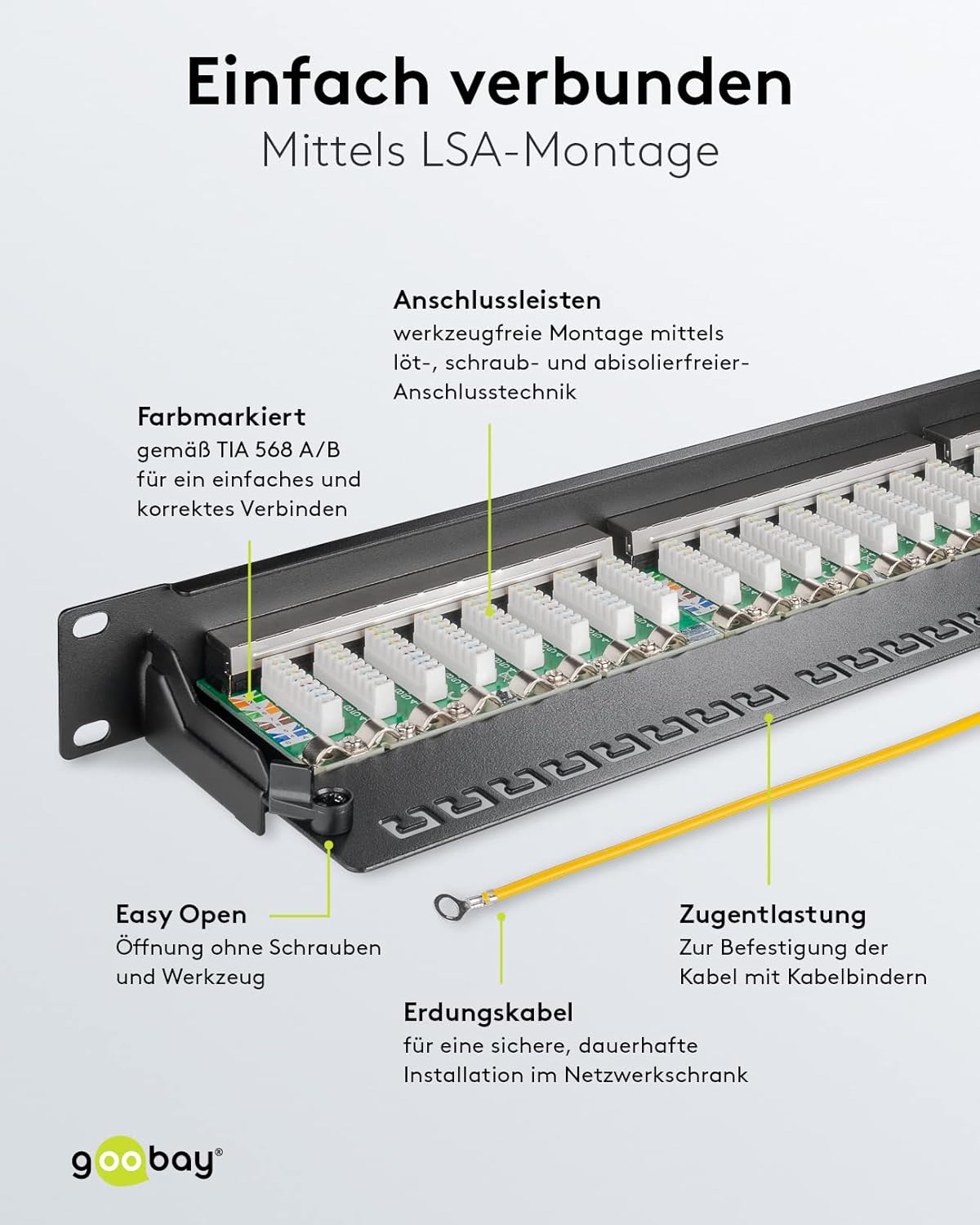 Einfach verbunden
Mittels LSA-Montage

Anschlussleisten
werkzeugfreie Montage mittels löt-, schraub- und abisolierfreier-Anschlusstechnik

Farbmarkiert
gemäß TIA 568 A/B für ein einfaches und korrektes Verbinden

Easy Open
Öffnung ohne Schrauben und Werkzeug

Zugentlastung
Zur Befestigung der Kabel mit Kabelbindern

Erdungskabel
für eine sichere, dauerhafte Installation im Netzwerkschrank

goobay®