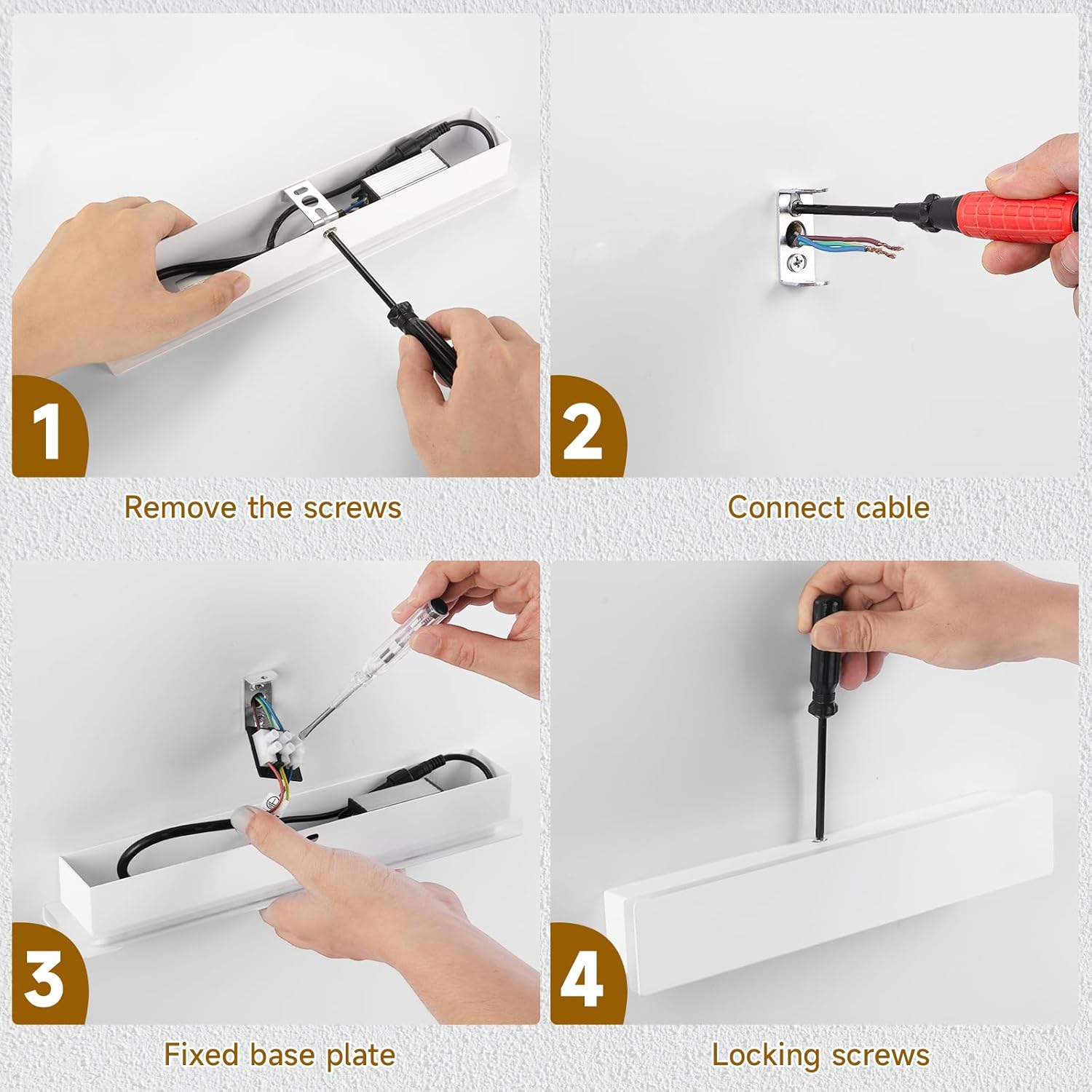 1

Remove the screws

2

Connect cable

3

Fixed base plate

4

Locking screws