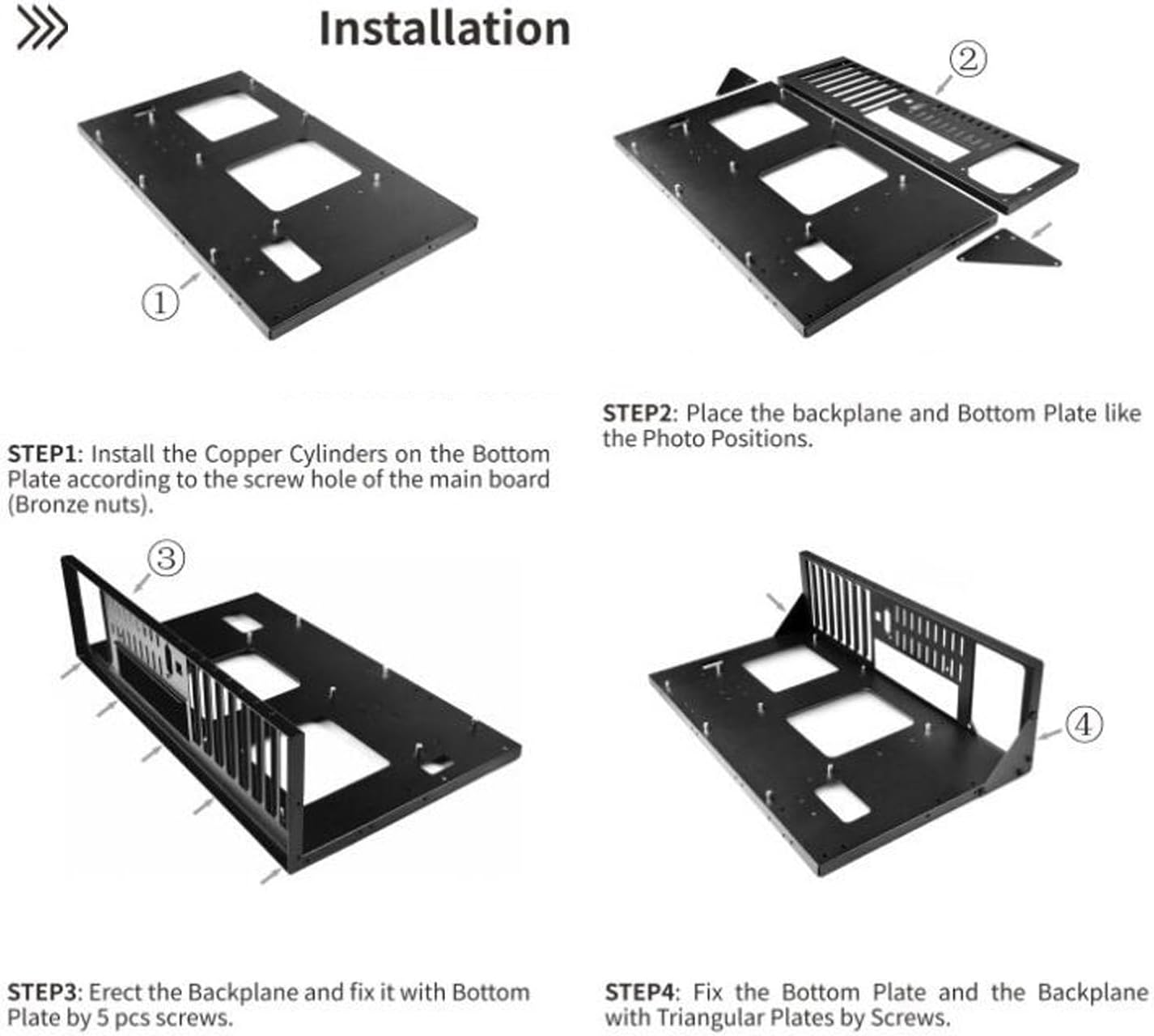 Installation

①

②

STEP1: Install the Copper Cylinders on the Bottom Plate according to the screw hole of the main board (Bronze nuts).

STEP2: Place the backplane and Bottom Plate like the Photo Positions.

③

④

STEP3: Erect the Backplane and fix it with Bottom Plate by 5 pcs screws.

STEP4: Fix the Bottom Plate and the Backplane with Triangular Plates by Screws.