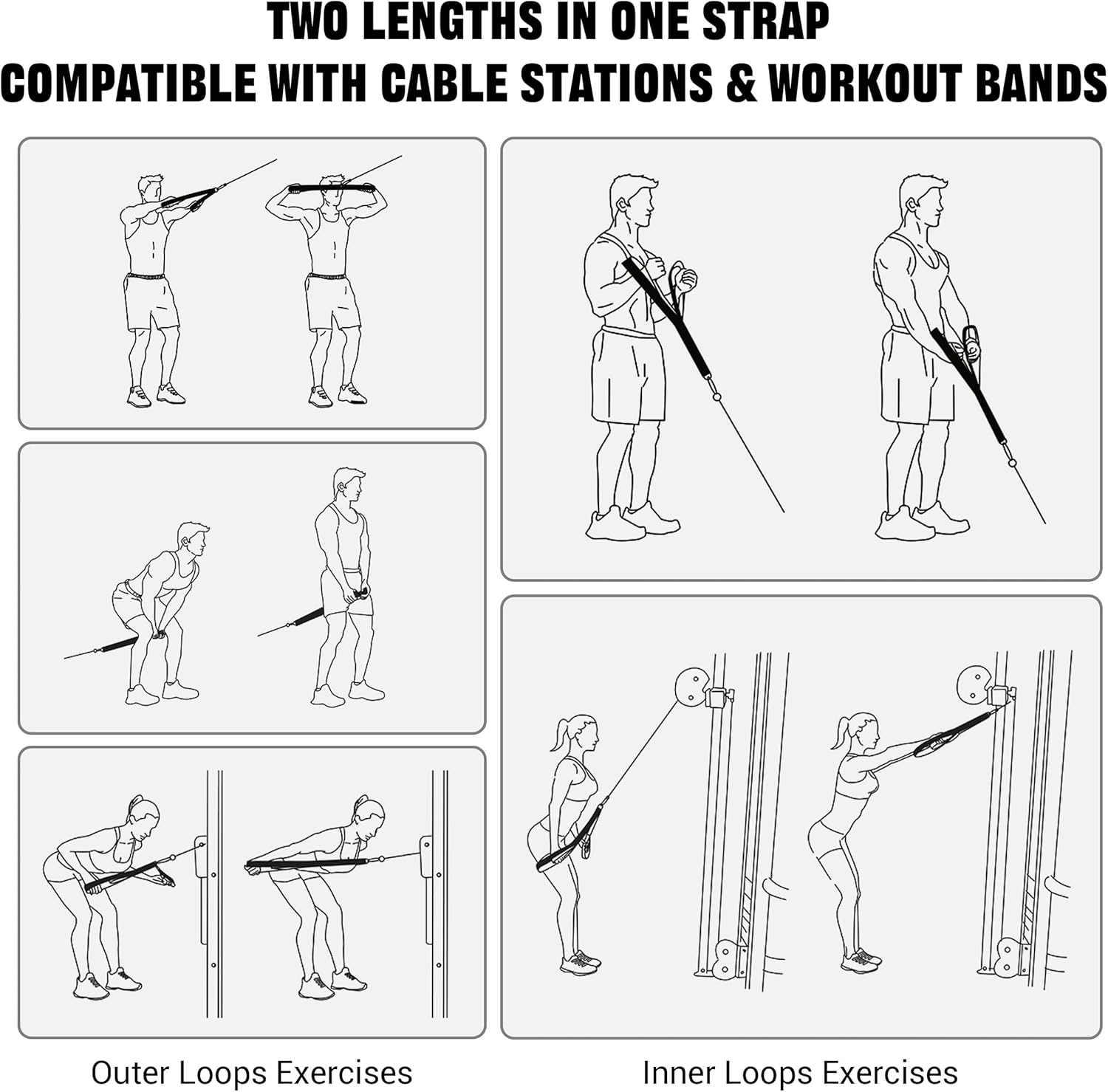 TWO LENGTHS IN ONE STRAP
COMPATIBLE WITH CABLE STATIONS & WORKOUT BANDS

Outer Loops Exercises

Inner Loops Exercises