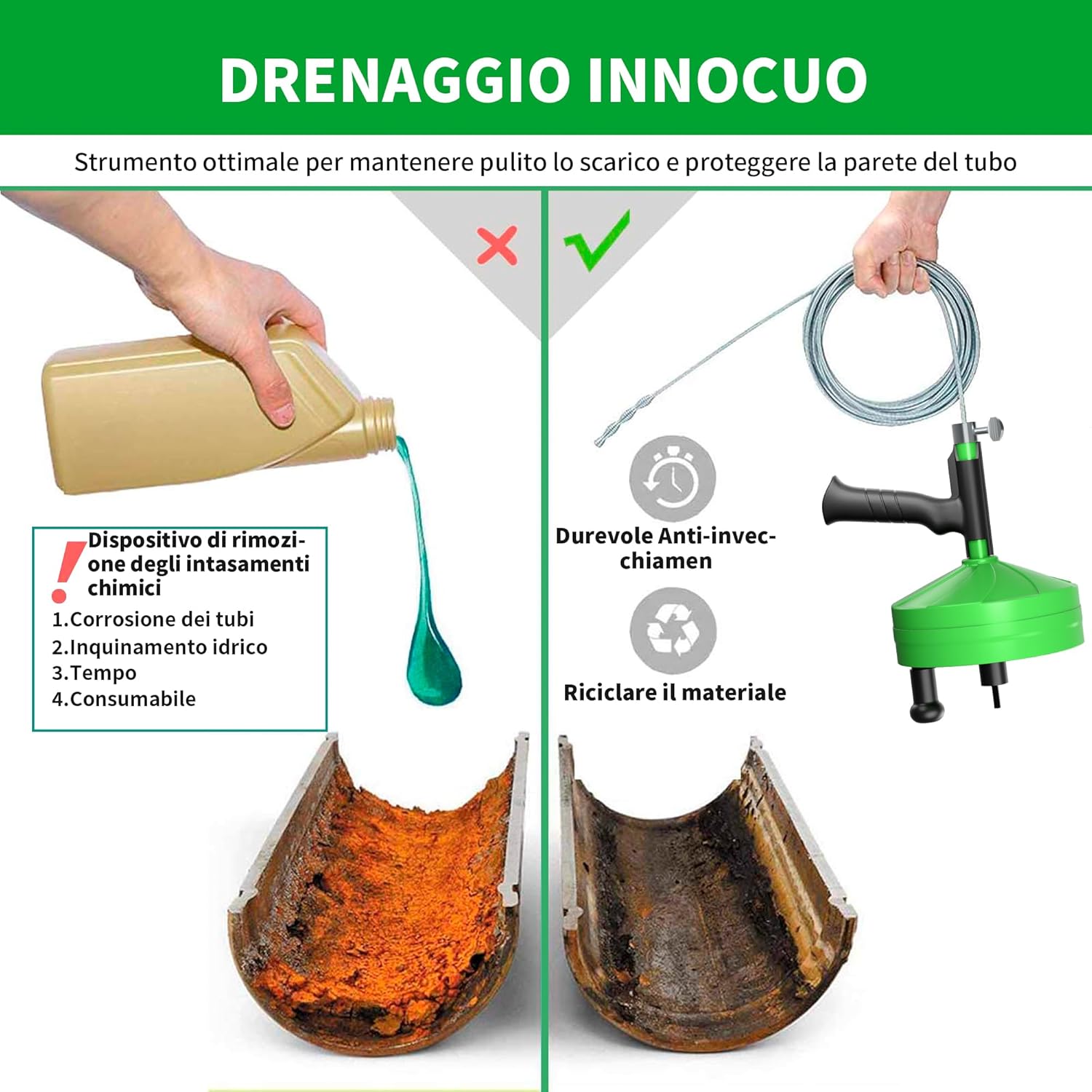 DRENAGGIO INNOCUO

Strumento ottimale per mantenere pulito lo scarico e proteggere la parete del tubo

Dispositivo di rimozione degli intasamenti chimici
1.Corrosione dei tubi
2.Inquinamento idrico
3.Tempo
4.Consumabile

Durevole Anti-invecchiamen

Riciclare il materiale