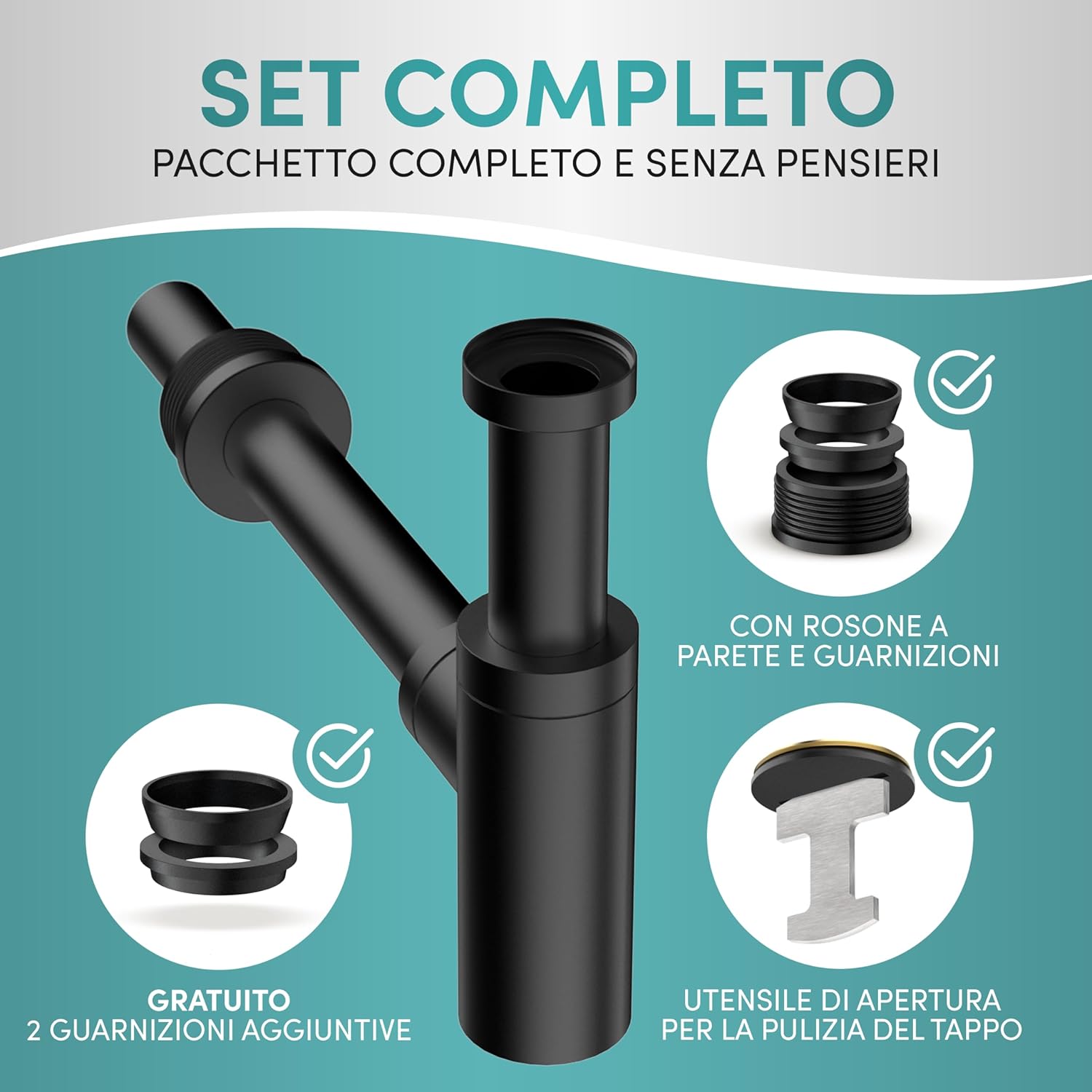 SET COMPLETO
PACCHETTO COMPLETO E SENZA PENSIERI

CON ROSONE A PARETE E GUARNIZIONI

GRATUITO
2 GUARNIZIONI AGGIUNTIVE

UTENSILE DI APERTURA PER LA PULIZIA DEL TAPPO