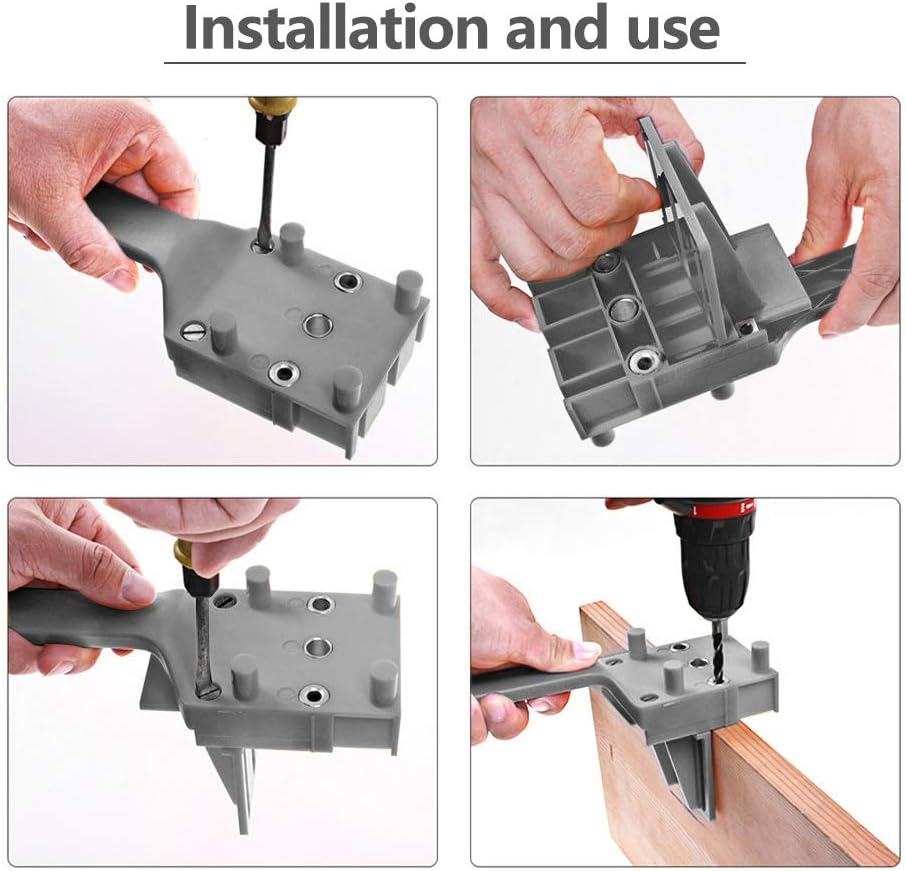 Installation and use