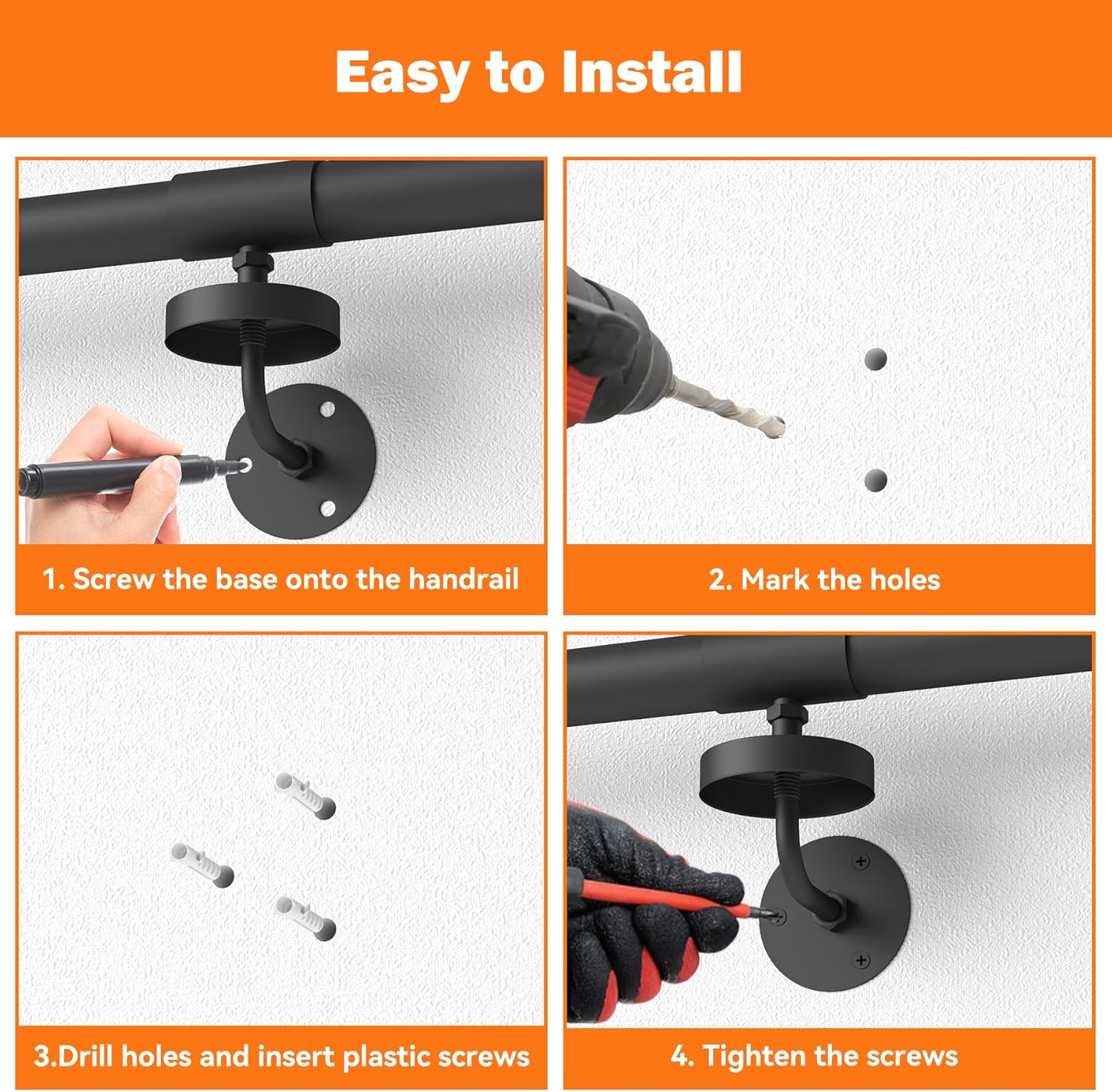 Easy to Install

1. Screw the base onto the handrail

2. Mark the holes

3.Drill holes and insert plastic screws

4. Tighten the screws