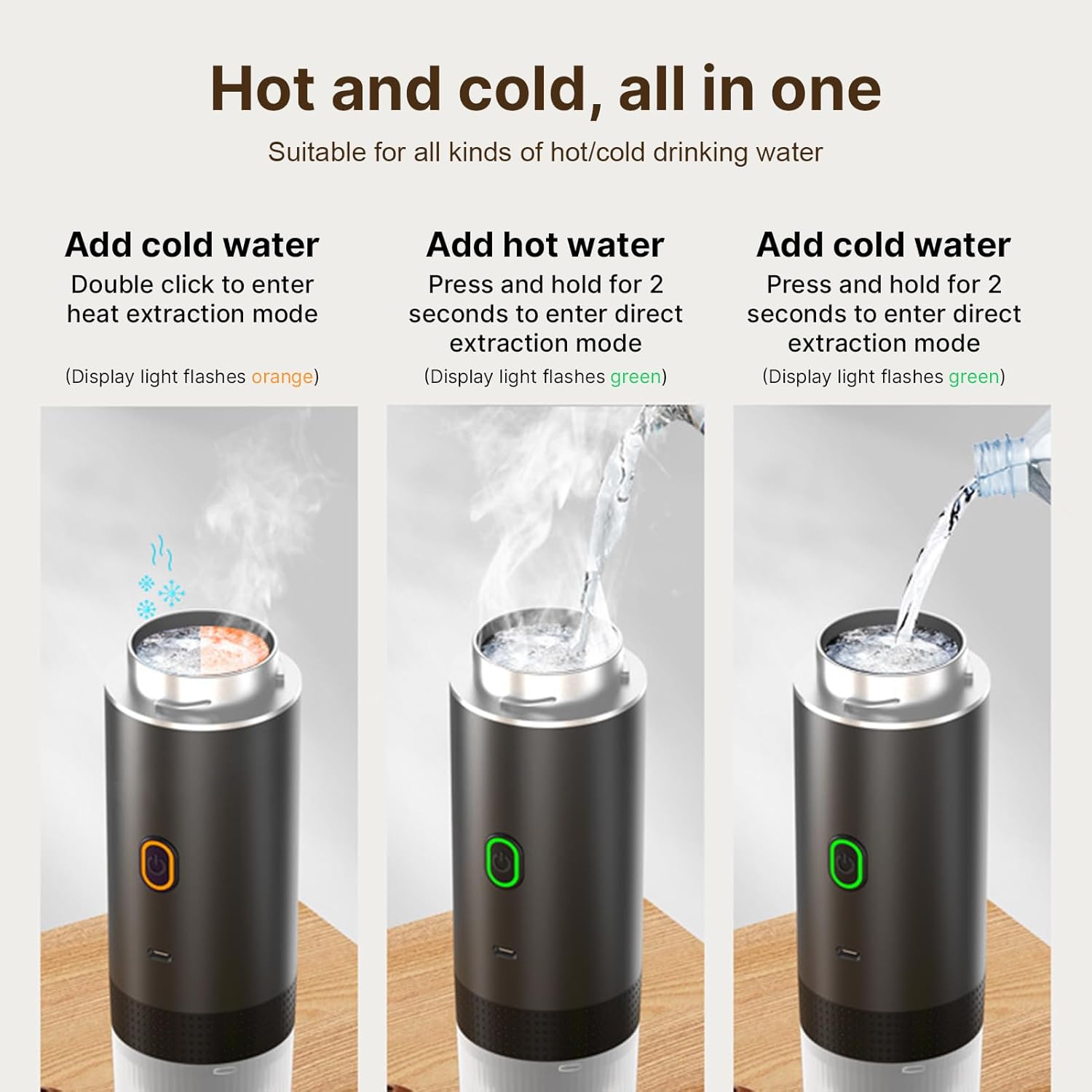 Hot and cold, all in one

Suitable for all kinds of hot/cold drinking water

Add cold water
Double click to enter heat extraction mode

(Display light flashes orange)

Add hot water
Press and hold for 2 seconds to enter direct extraction mode

(Display light flashes green)

Add cold water
Press and hold for 2 seconds to enter direct extraction mode

(Display light flashes green)