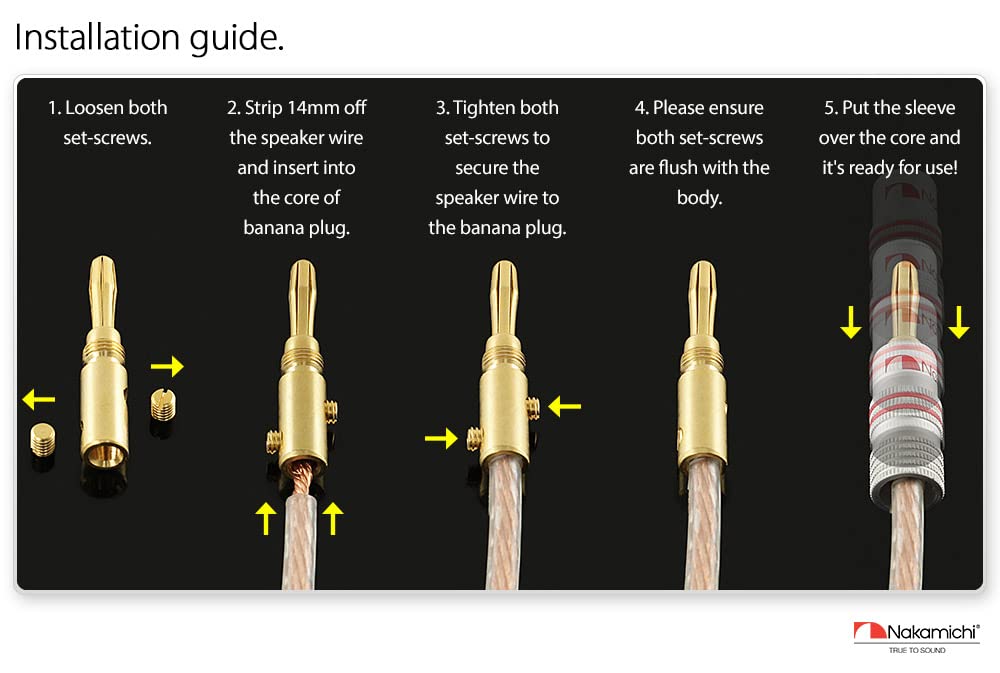 Installation guide.

1. Loosen both set-screws.

2. Strip 14mm off the speaker wire and insert into the core of banana plug.

3. Tighten both set-screws to secure the speaker wire to the banana plug.

4. Please ensure both set-screws are flush with the body.

5. Put the sleeve over the core and it's ready for use!

Nakamichi®
TRUE TO SOUND