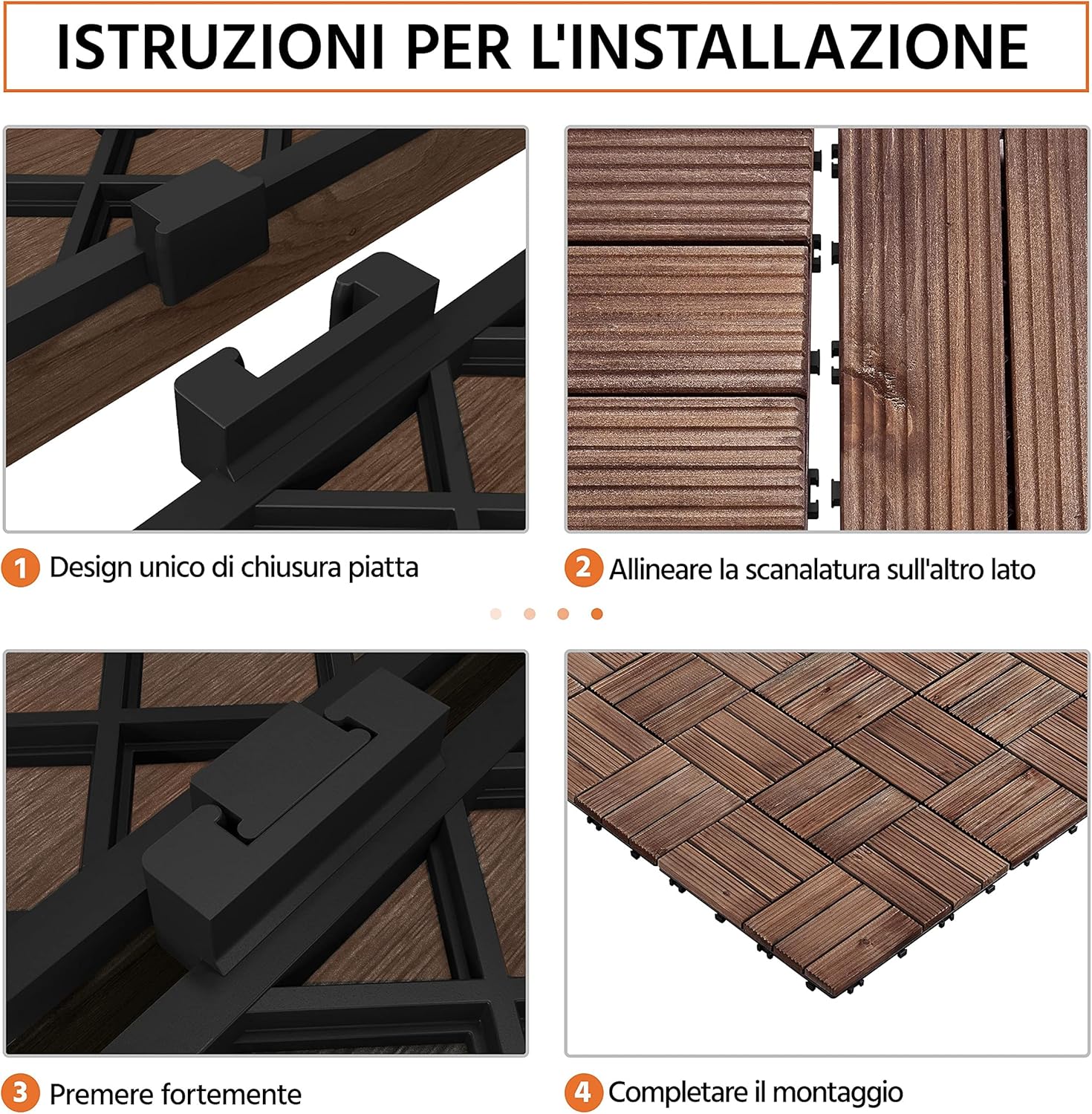 ISTRUZIONI PER L'INSTALLAZIONE

1 Design unico di chiusura piatta

2 Allineare la scanalatura sull'altro lato

3 Premere fortemente

4 Completare il montaggio