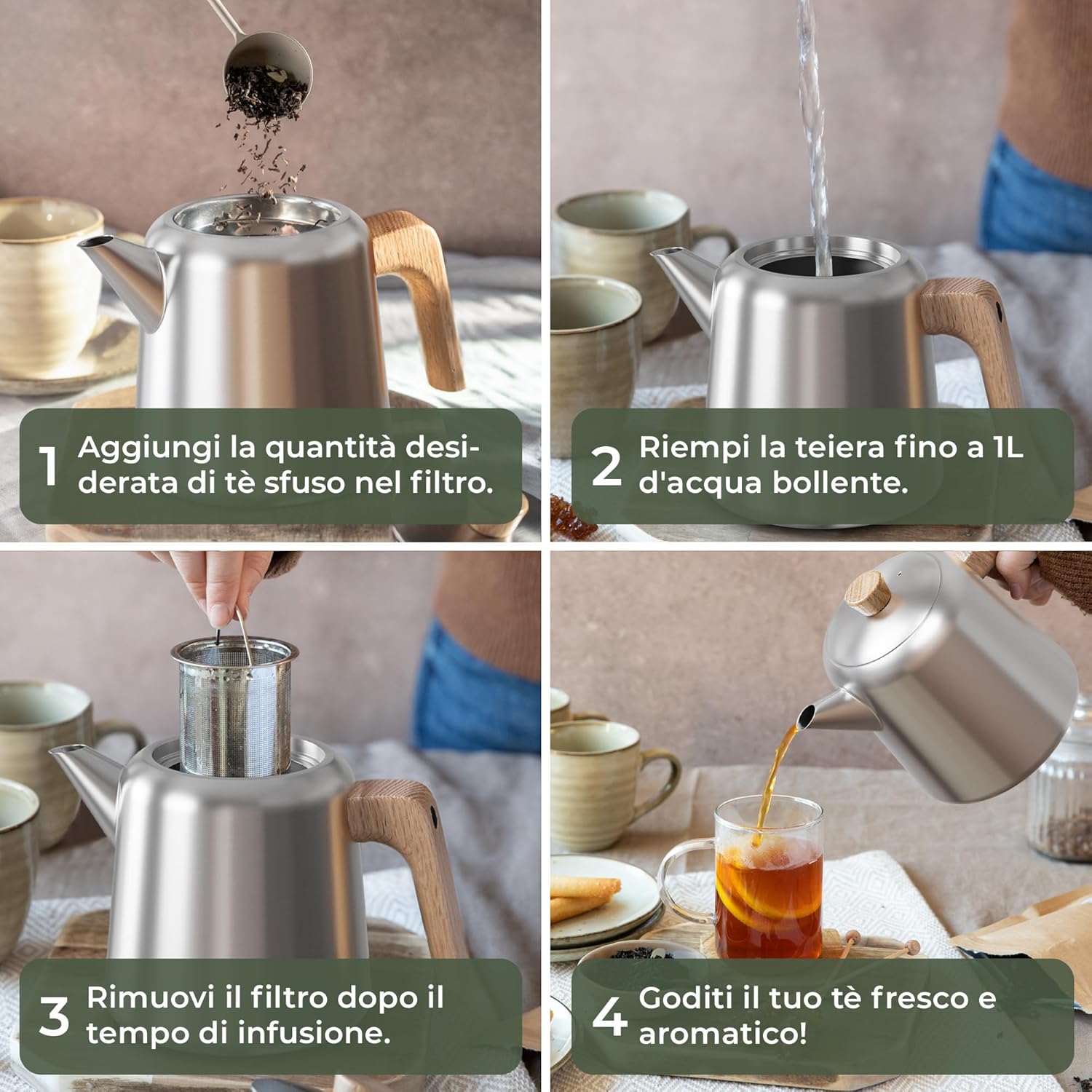 1 Aggiungi la quantità desiderata di tè sfuso nel filtro.

2 Riempi la teiera fino a 1L d'acqua bollente.

3 Rimuovi il filtro dopo il tempo di infusione.

4 Goditi il tuo tè fresco e aromatico!