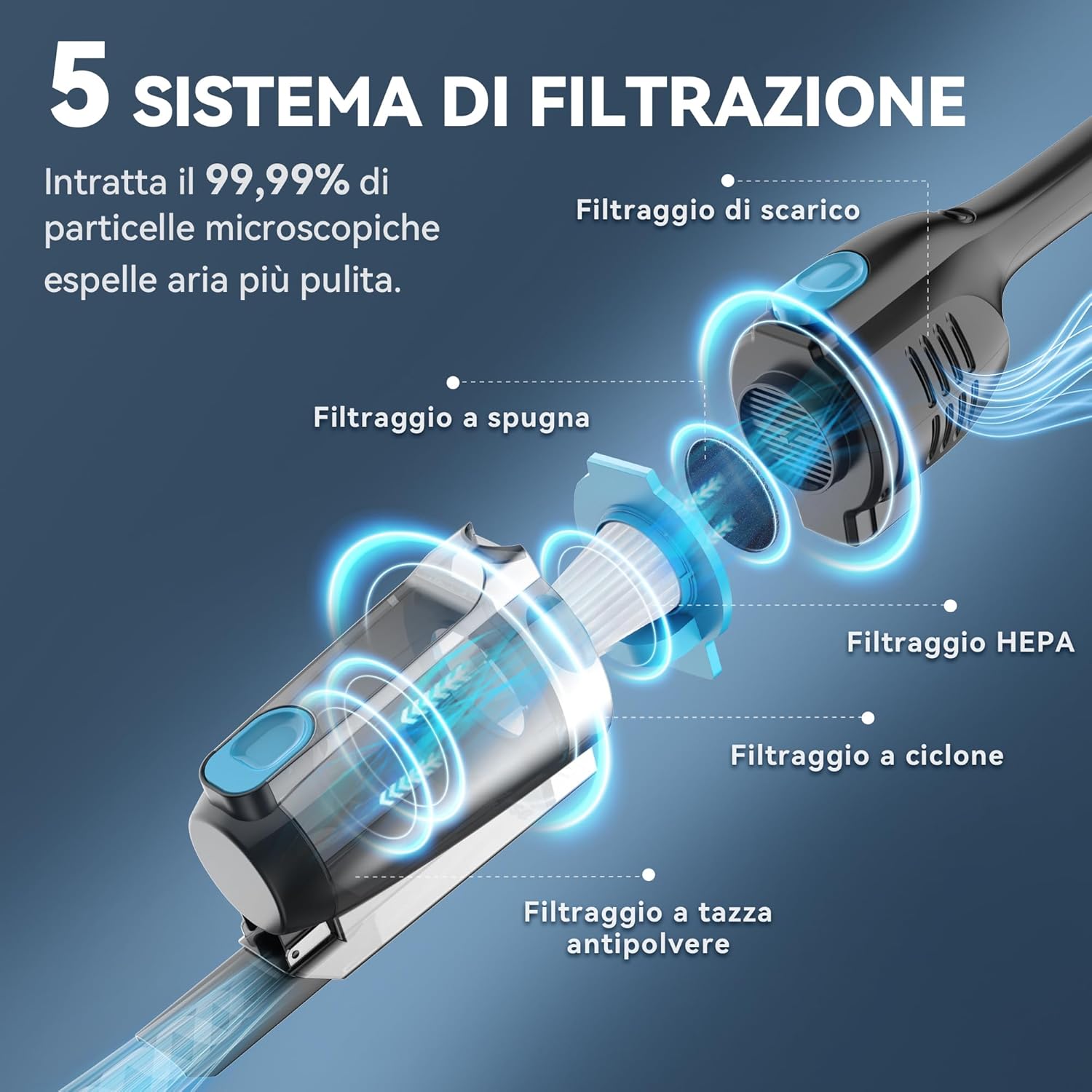 5 SISTEMA DI FILTRAZIONE

Intratta il 99,99% di particelle microscopiche espelle aria più pulita.

Filtraggio di scarico

Filtraggio a spugna

Filtraggio HEPA

Filtraggio a ciclone

Filtraggio a tazza antipolvere