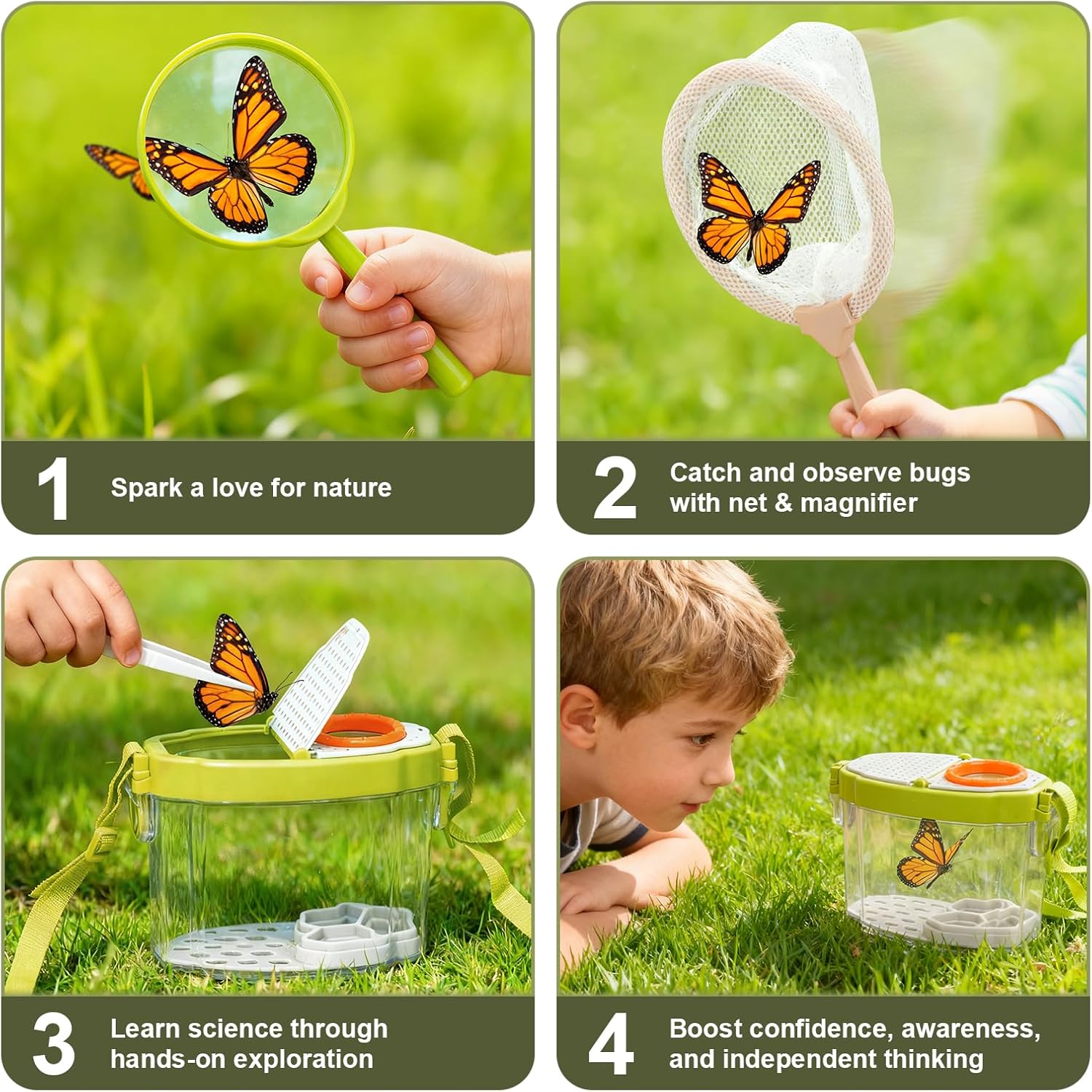 1 Spark a love for nature

2 Catch and observe bugs with net & magnifier

3 Learn science through hands-on exploration

4 Boost confidence, awareness, and independent thinking