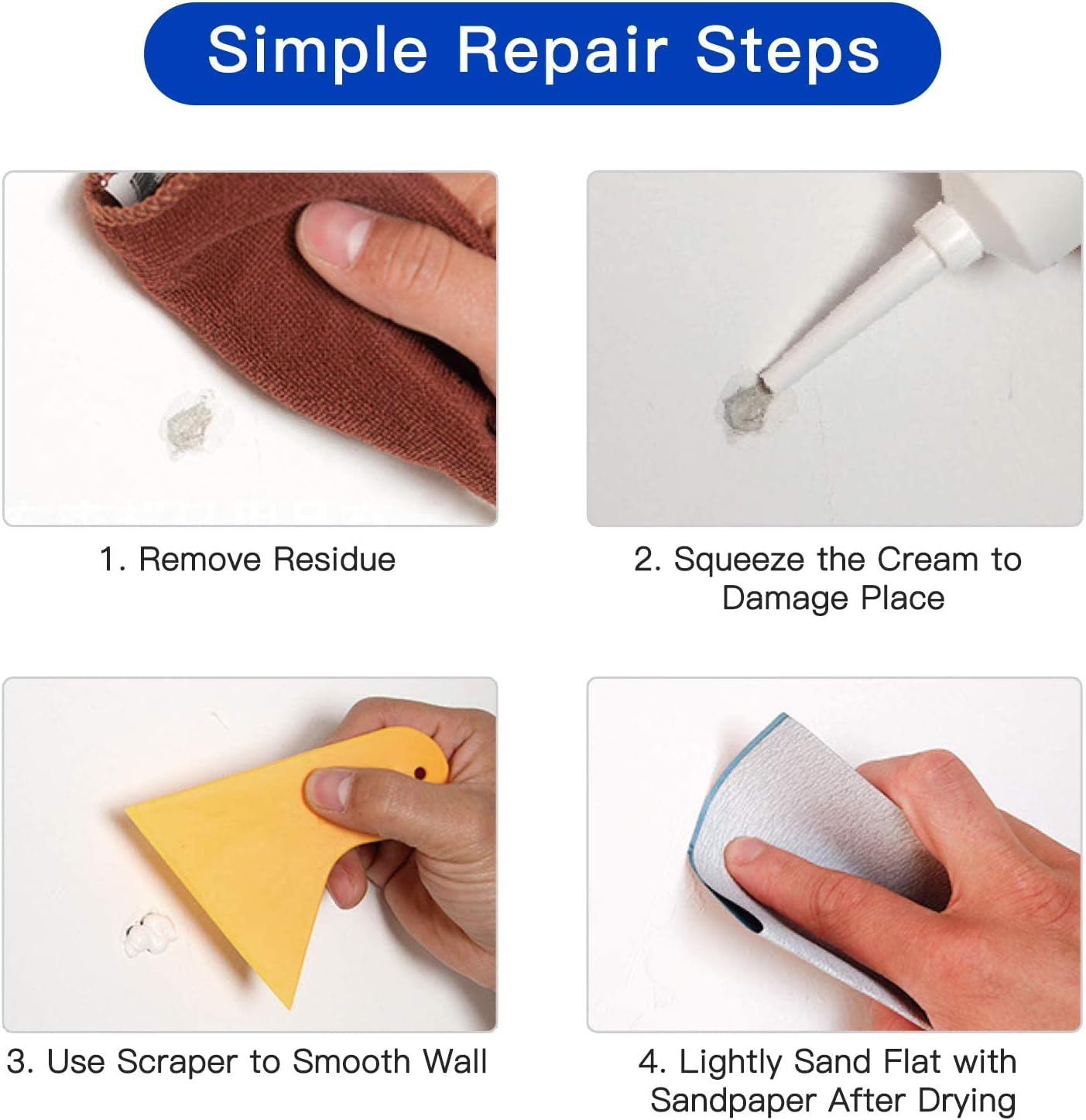 Simple Repair Steps

1. Remove Residue

2. Squeeze the Cream to Damage Place

3. Use Scraper to Smooth Wall

4. Lightly Sand Flat with Sandpaper After Drying