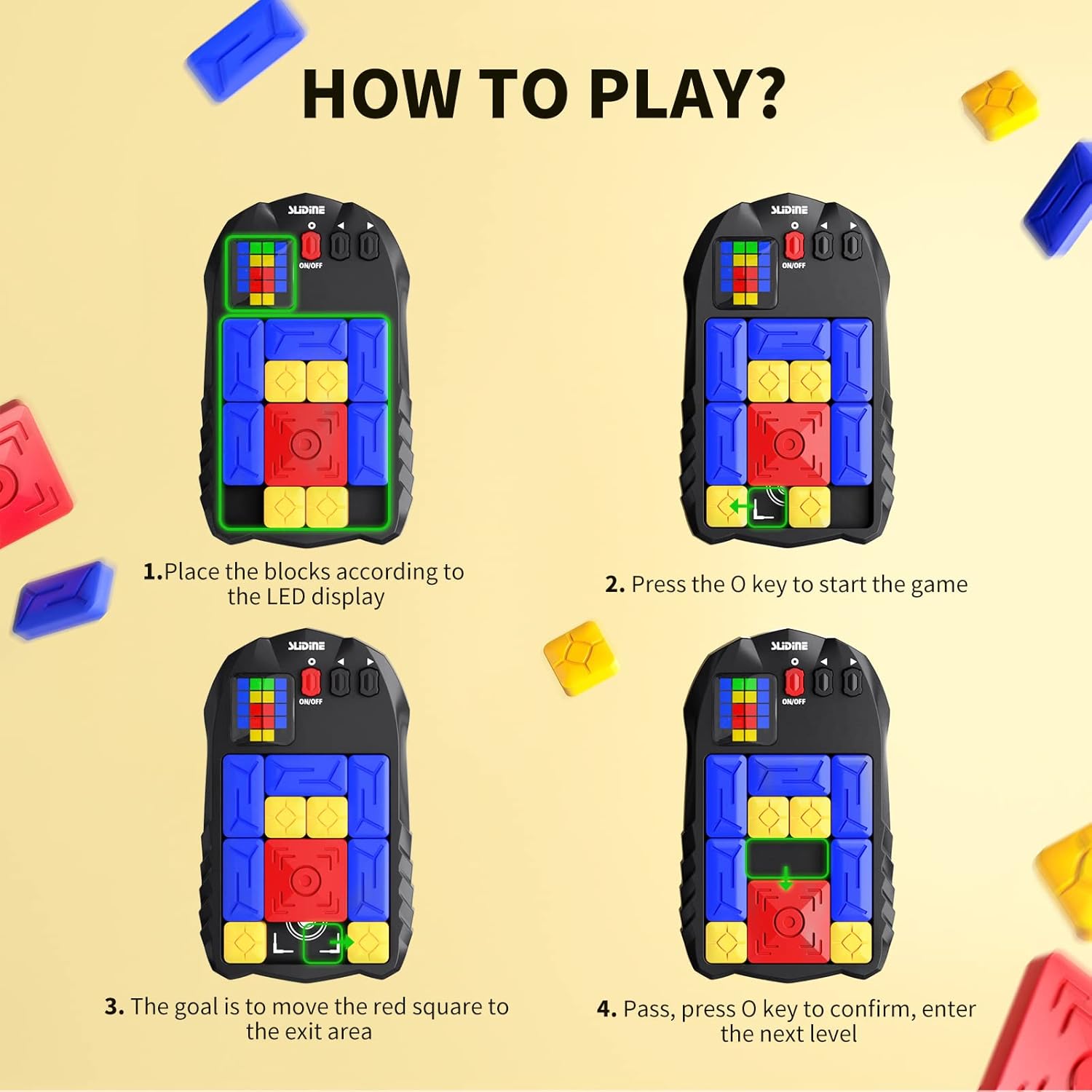 HOW TO PLAY?

SLIDINE
ON/OFF

1.Place the blocks according to the LED display

SLIDINE
ON/OFF

2. Press the O key to start the game

SLIDINE
ON/OFF

3. The goal is to move the red square to the exit area

SLIDINE
ON/OFF

4. Pass, press O key to confirm, enter the next level