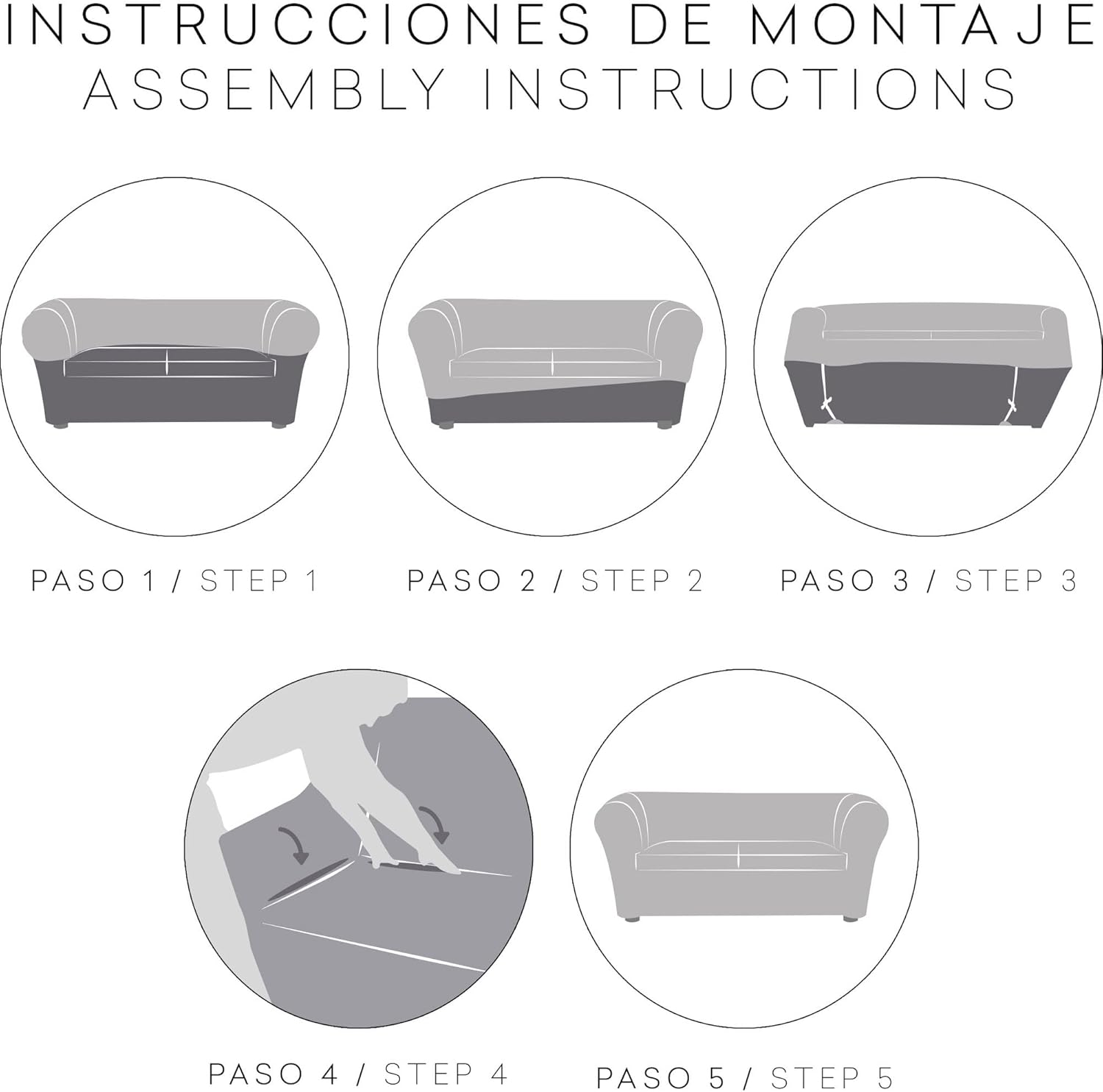 INSTRUCCIONES DE MONTAJE
ASSEMBLY INSTRUCTIONS

PASO 1 / STEP 1

PASO 2 / STEP 2

PASO 3 / STEP 3

PASO 4 / STEP 4

PASO 5 / STEP 5