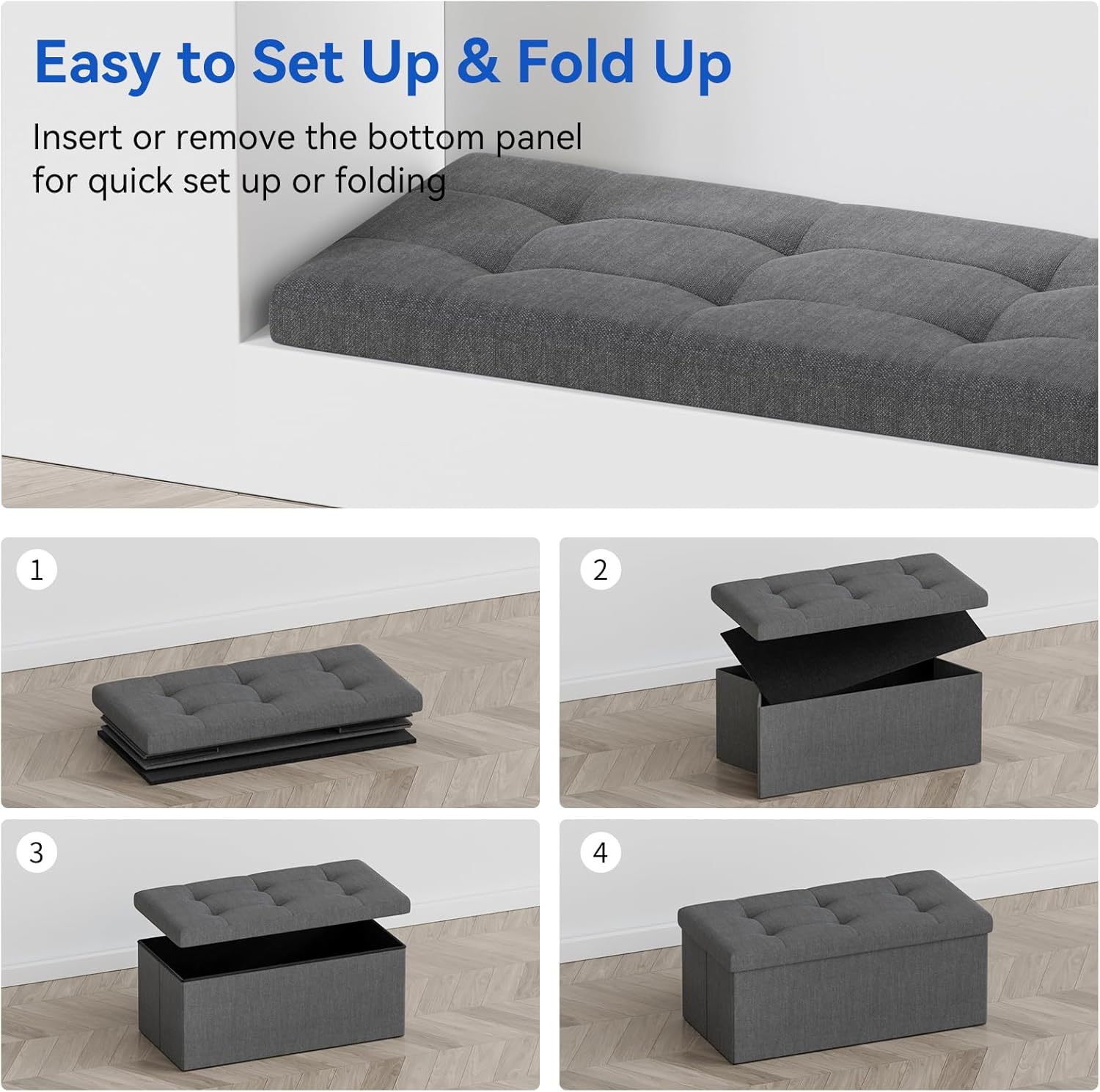 Easy to Set Up & Fold Up

Insert or remove the bottom panel for quick set up or folding

1

2

3

4