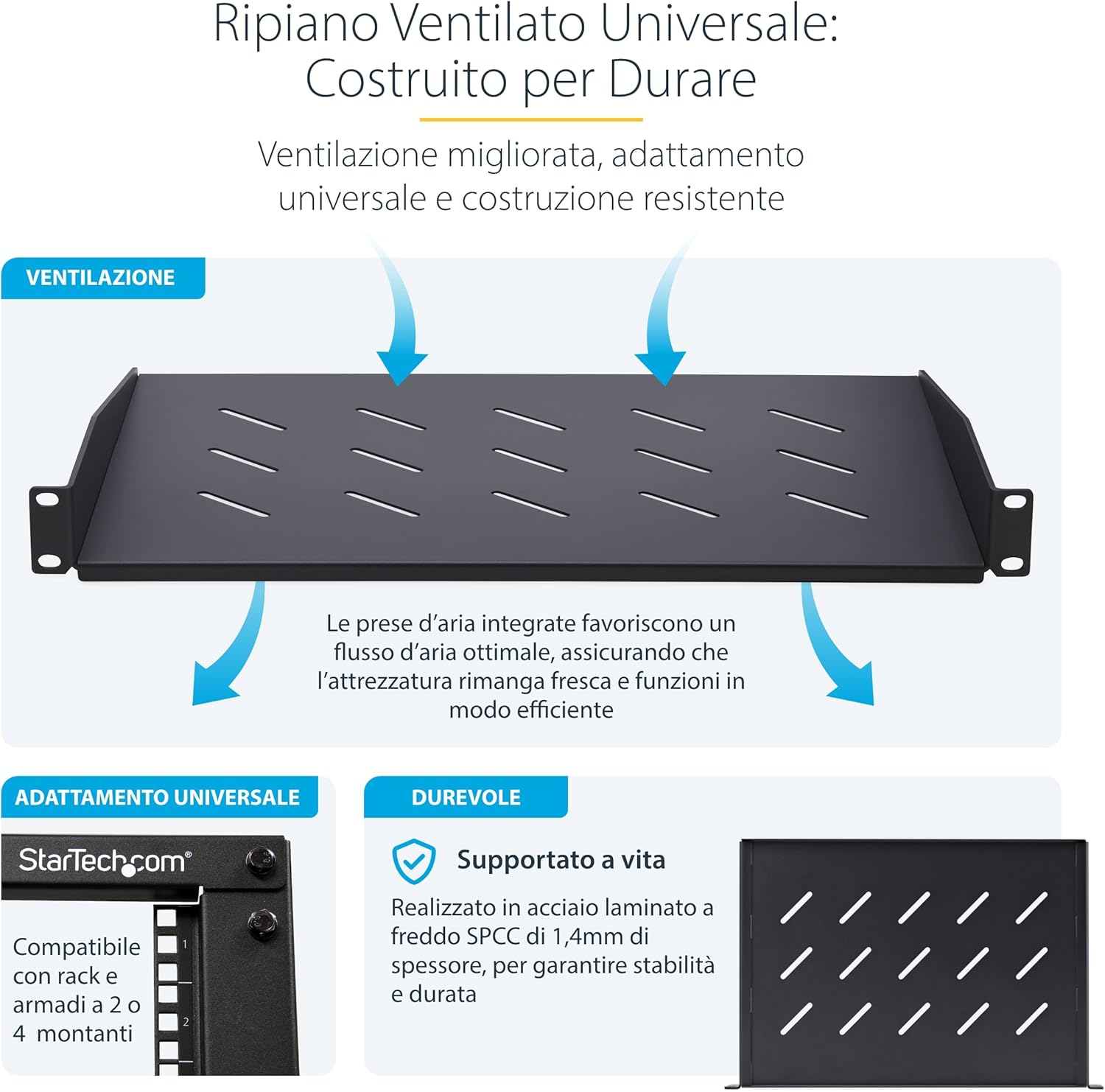 Ripiano Ventilato Universale: Costruito per Durare

Ventilazione migliorata, adattamento universale e costruzione resistente

VENTILAZIONE

Le prese d'aria integrate favoriscono un flusso d'aria ottimale, assicurando che l'attrezzatura rimanga fresca e funzioni in modo efficiente

ADATTAMENTO UNIVERSALE

StarTech.com

Compatibile con rack e armadi a 2 o 4 montanti

1
2

DUREVOLE

Supportato a vita

Realizzato in acciaio laminato a freddo SPCC di 1,4mm di spessore, per garantire stabilità e durata