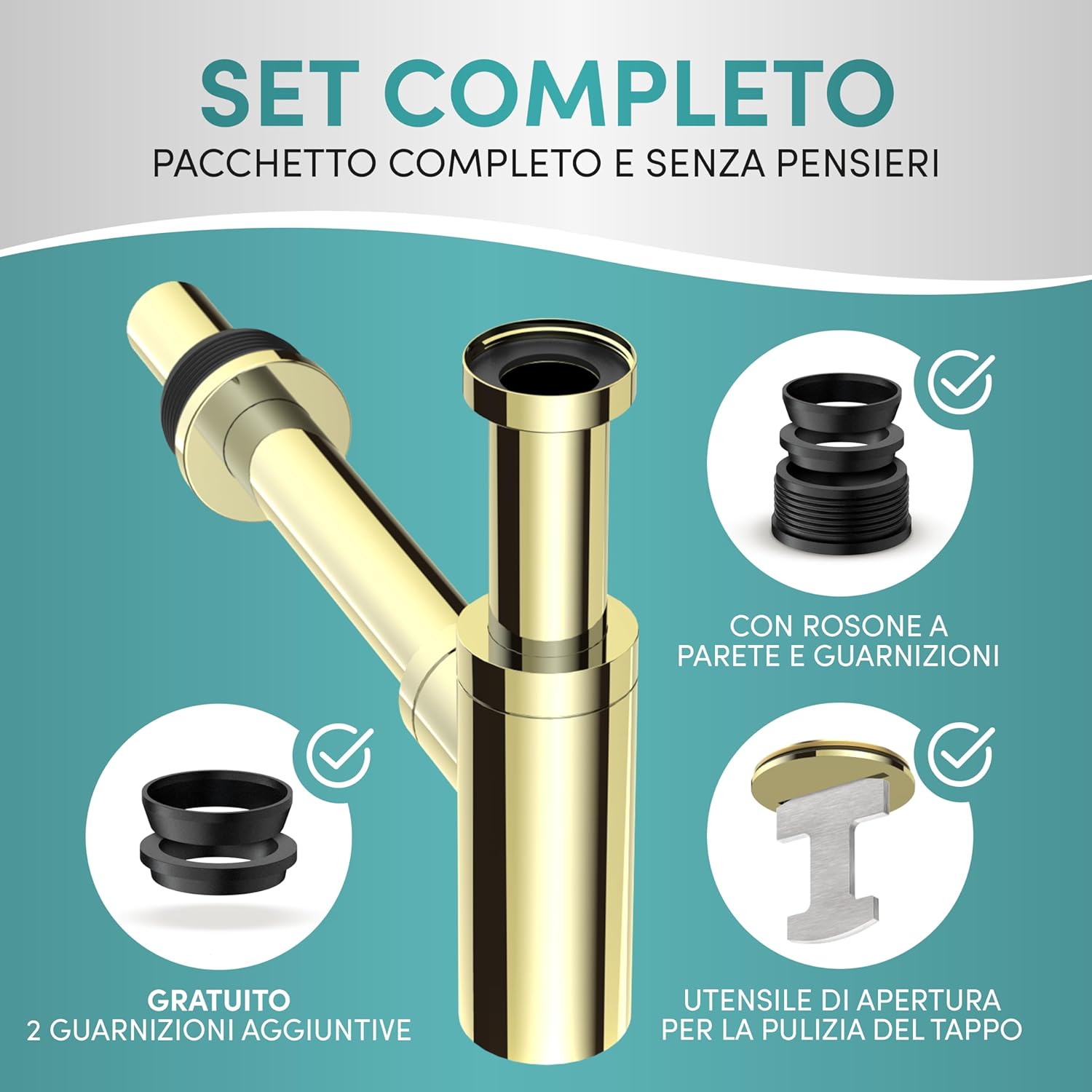 SET COMPLETO
PACCHETTO COMPLETO E SENZA PENSIERI

CON ROSONE A PARETE E GUARNIZIONI

GRATUITO
2 GUARNIZIONI AGGIUNTIVE

UTENSILE DI APERTURA PER LA PULIZIA DEL TAPPO