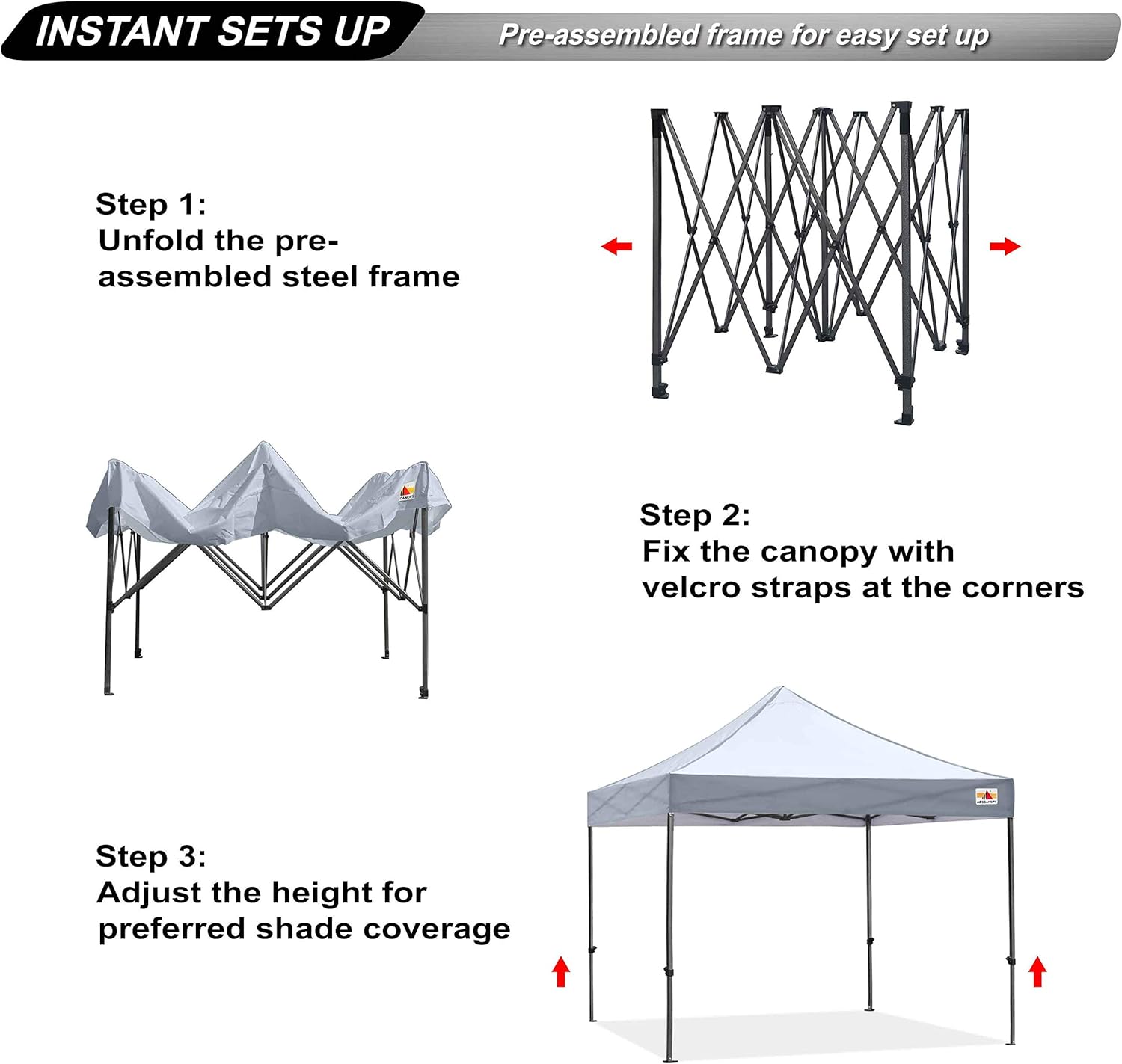 INSTANT SETS UP

Pre-assembled frame for easy set up

Step 1:
Unfold the pre-assembled steel frame

CANOPY

Step 2:
Fix the canopy with velcro straps at the corners

ABCCANOPY

Step 3:
Adjust the height for preferred shade coverage