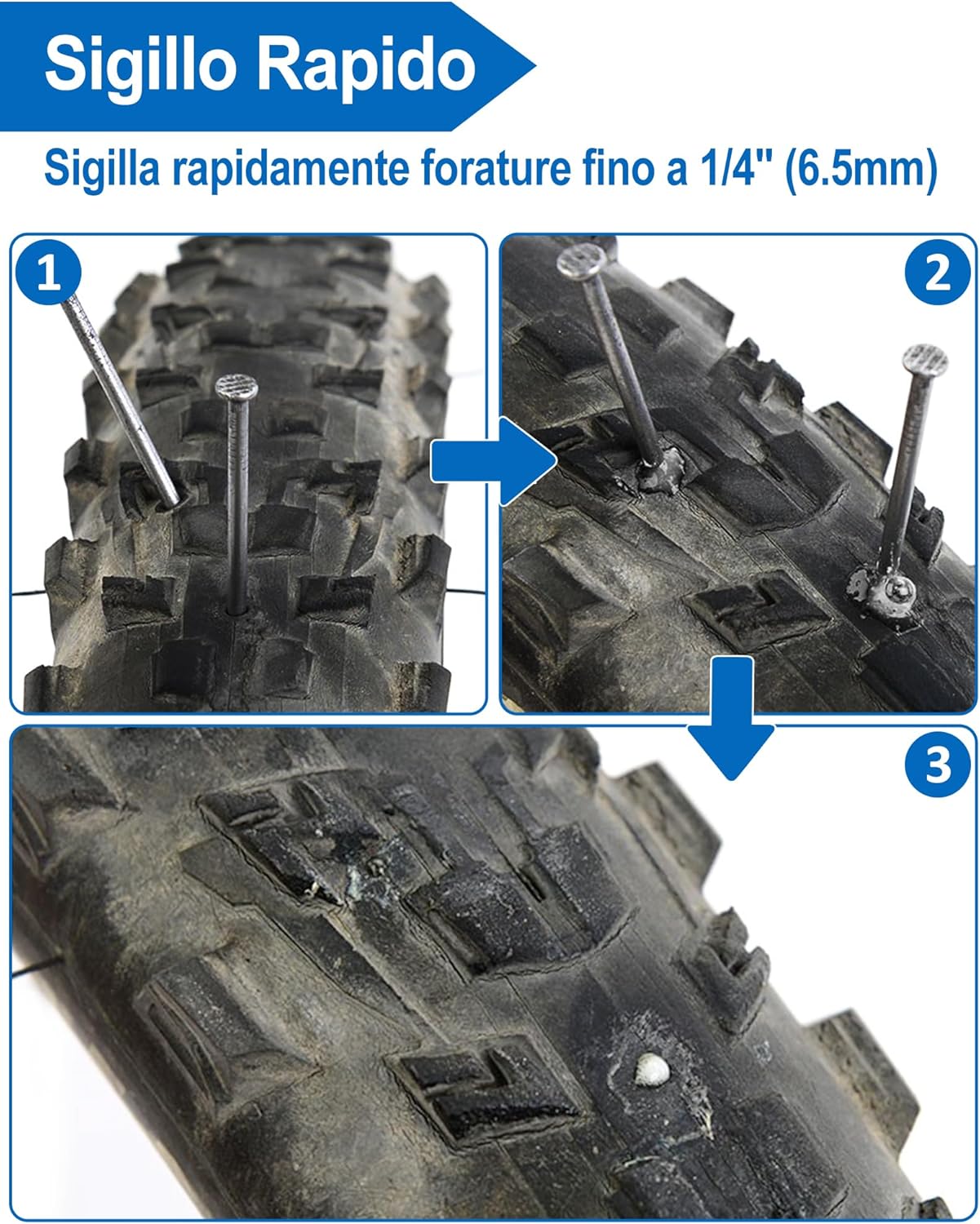 Sigillo Rapido

Sigilla rapidamente forature fino a 1/4" (6.5mm)

1

2

3