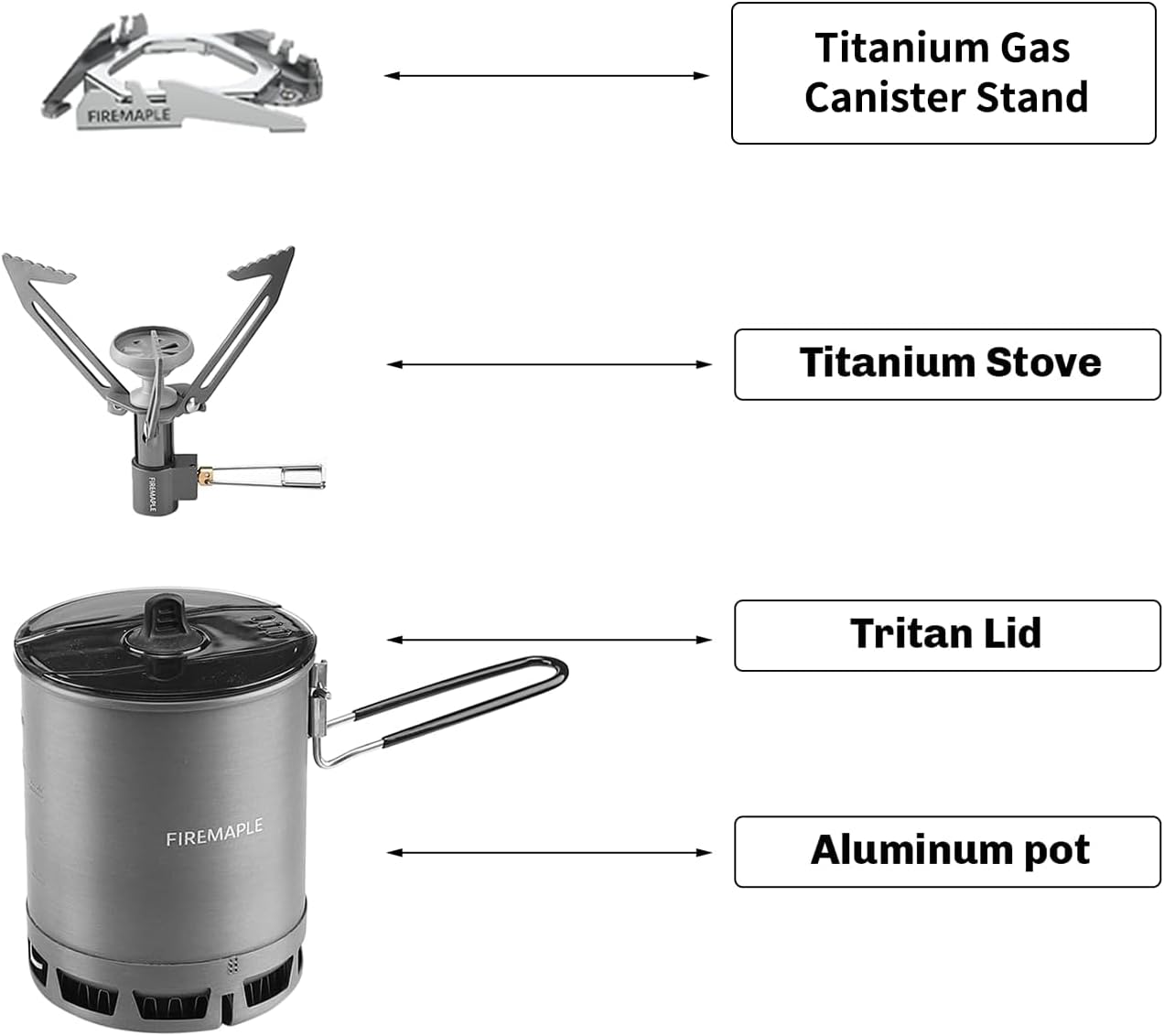 FIREMAPLE

Titanium Gas Canister Stand

FIREMAPLE

Titanium Stove

Tritan Lid

FIREMAPLE

Aluminum pot