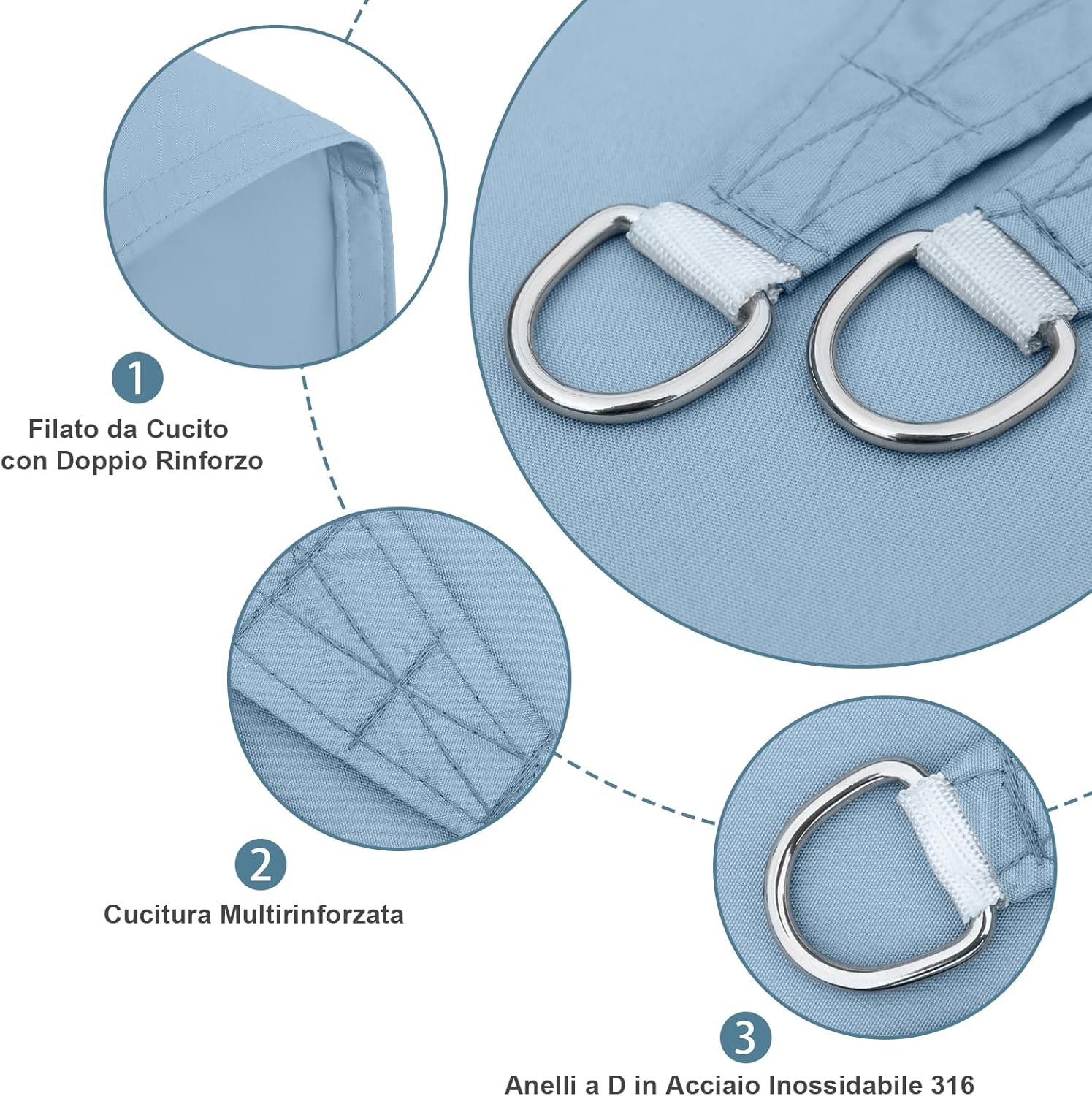 1

Filato da Cucito con Doppio Rinforzo

2

Cucitura Multirinforzata

3

Anelli a D in Acciaio Inossidabile 316