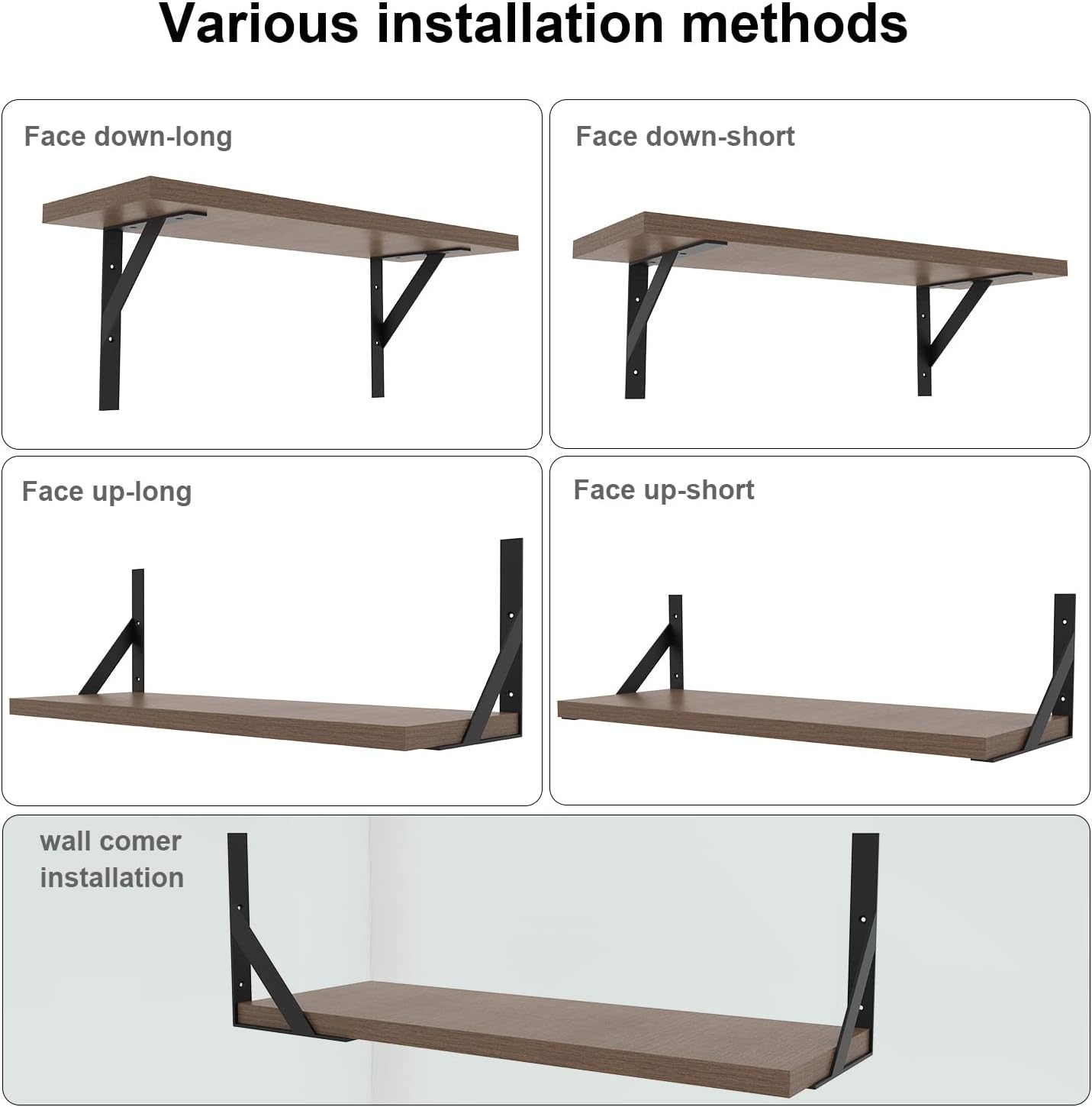 Various installation methods

Face down-long

Face down-short

Face up-long

Face up-short

wall comer installation