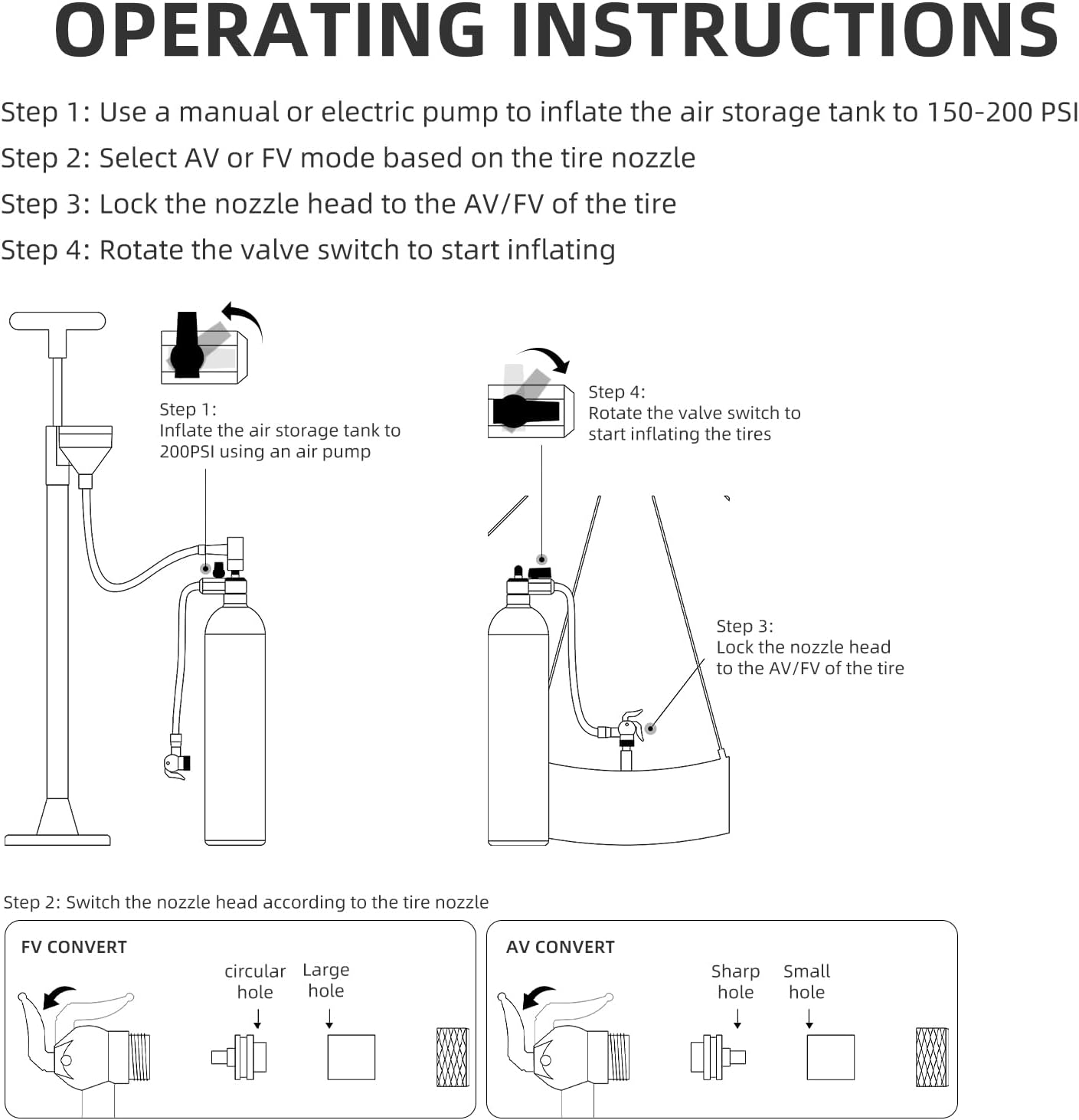 OPERATING INSTRUCTIONS

Step 1: Use a manual or electric pump to inflate the air storage tank to 150-200 PSI

Step 2: Select AV or FV mode based on the tire nozzle

Step 3: Lock the nozzle head to the AV/FV of the tire

Step 4: Rotate the valve switch to start inflating

Step 1:
Inflate the air storage tank to 200PSI using an air pump

Step 4:
Rotate the valve switch to start inflating the tires

Step 3:
Lock the nozzle head to the AV/FV of the tire

Step 2: Switch the nozzle head according to the tire nozzle

FV CONVERT

circular hole

Large hole

AV CONVERT

Sharp hole

Small hole