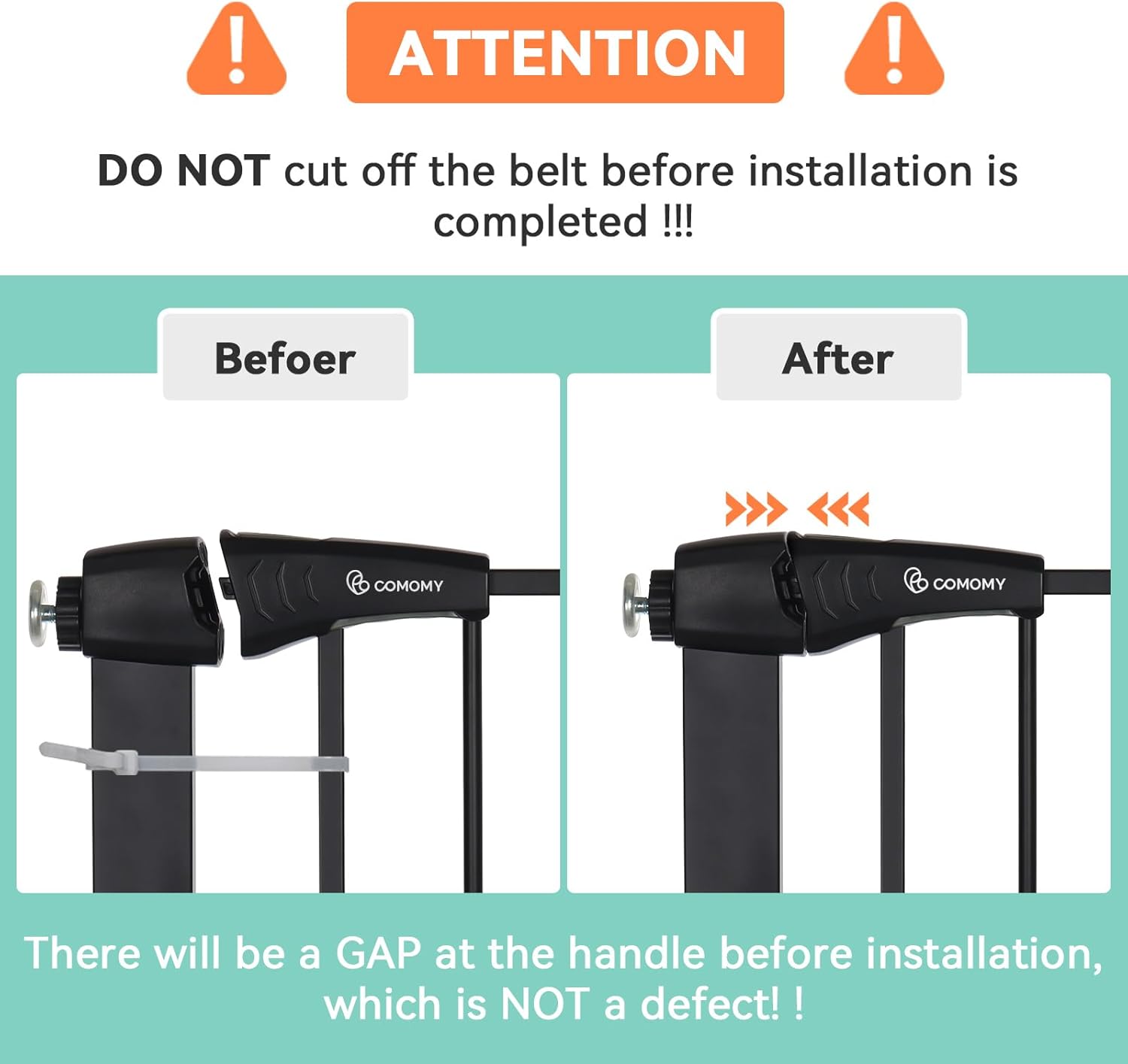 ATTENTION

DO NOT cut off the belt before installation is completed !!!

Befoer

COMOMY

After

COMOMY

There will be a GAP at the handle before installation, which is NOT a defect! !