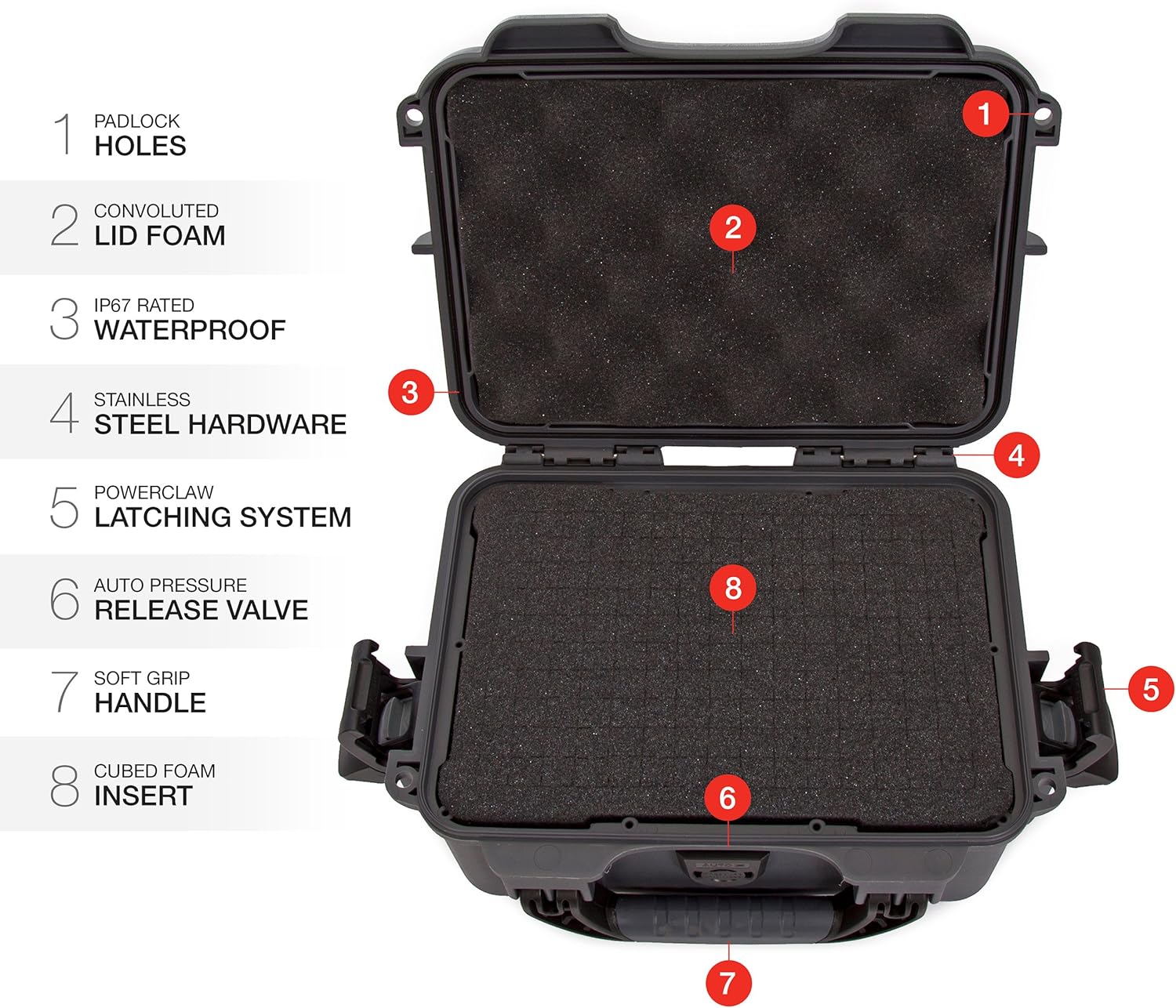 1 PADLOCK HOLES

2 CONVOLUTED LID FOAM

3 IP67 RATED WATERPROOF

4 STAINLESS STEEL HARDWARE

5 POWERCLAW LATCHING SYSTEM

6 AUTO PRESSURE RELEASE VALVE

7 SOFT GRIP HANDLE

8 CUBED FOAM INSERT

1

2

3

4

8

5

6

AUTO

7