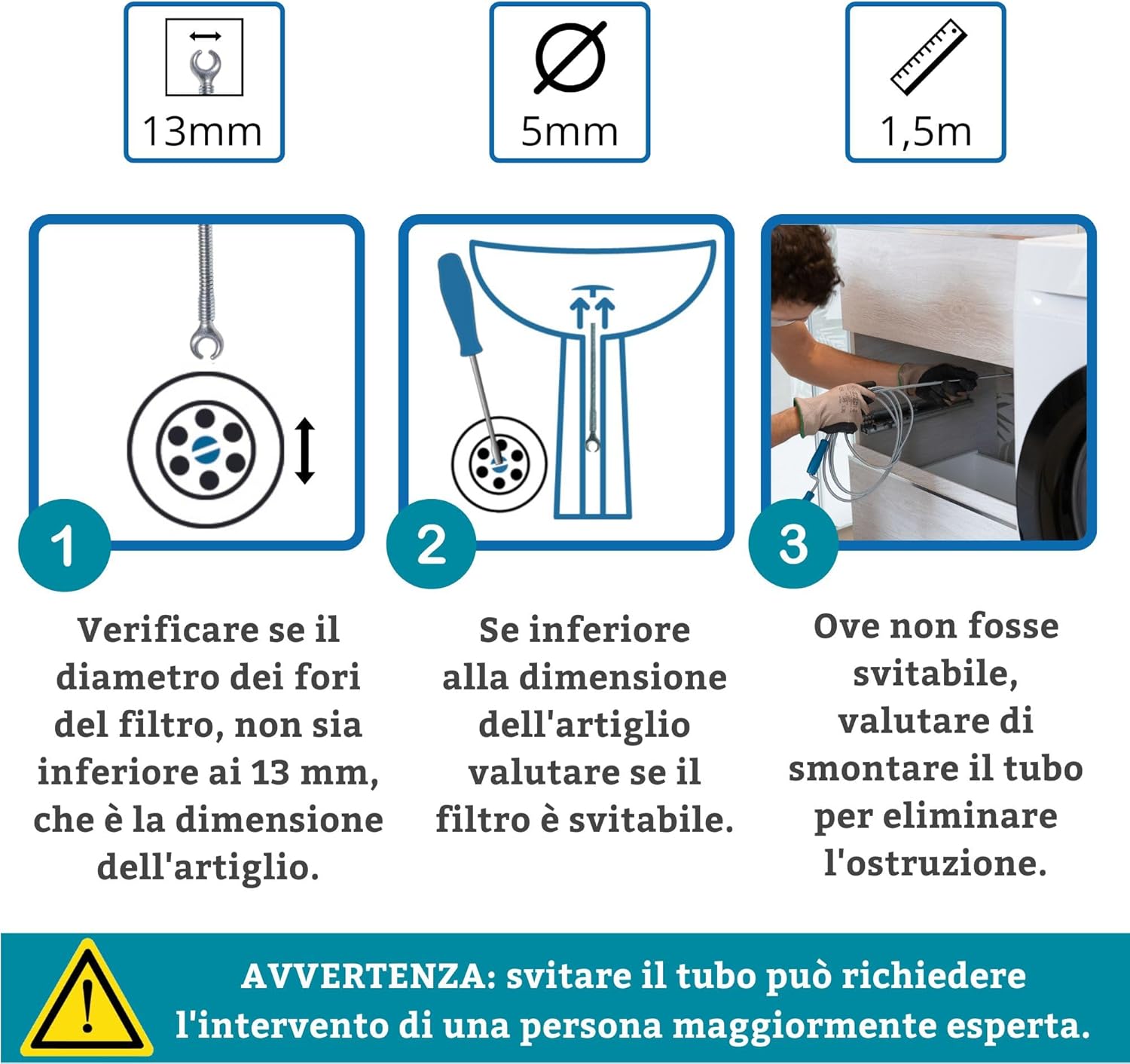 13mm

5mm

1,5m

1

Verificare se il diametro dei fori del filtro, non sia inferiore ai 13 mm, che è la dimensione dell'artiglio.

2

Se inferiore alla dimensione dell'artiglio valutare se il filtro è svitabile.

3

Ove non fosse svitabile, valutare di smontare il tubo per eliminare l'ostruzione.

AVVERTENZA: svitare il tubo può richiedere l'intervento di una persona maggiormente esperta.