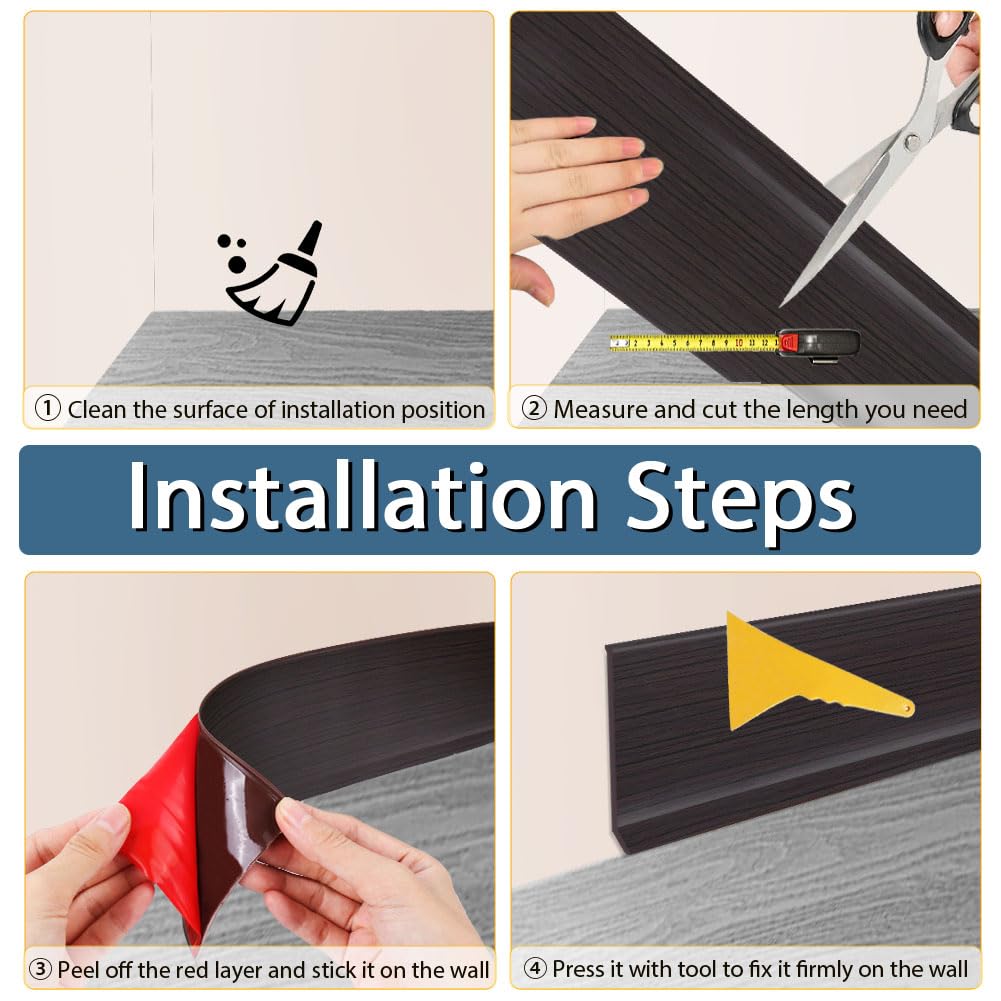 ① Clean the surface of installation position

② Measure and cut the length you need

Installation Steps

③ Peel off the red layer and stick it on the wall

④ Press it with tool to fix it firmly on the wall