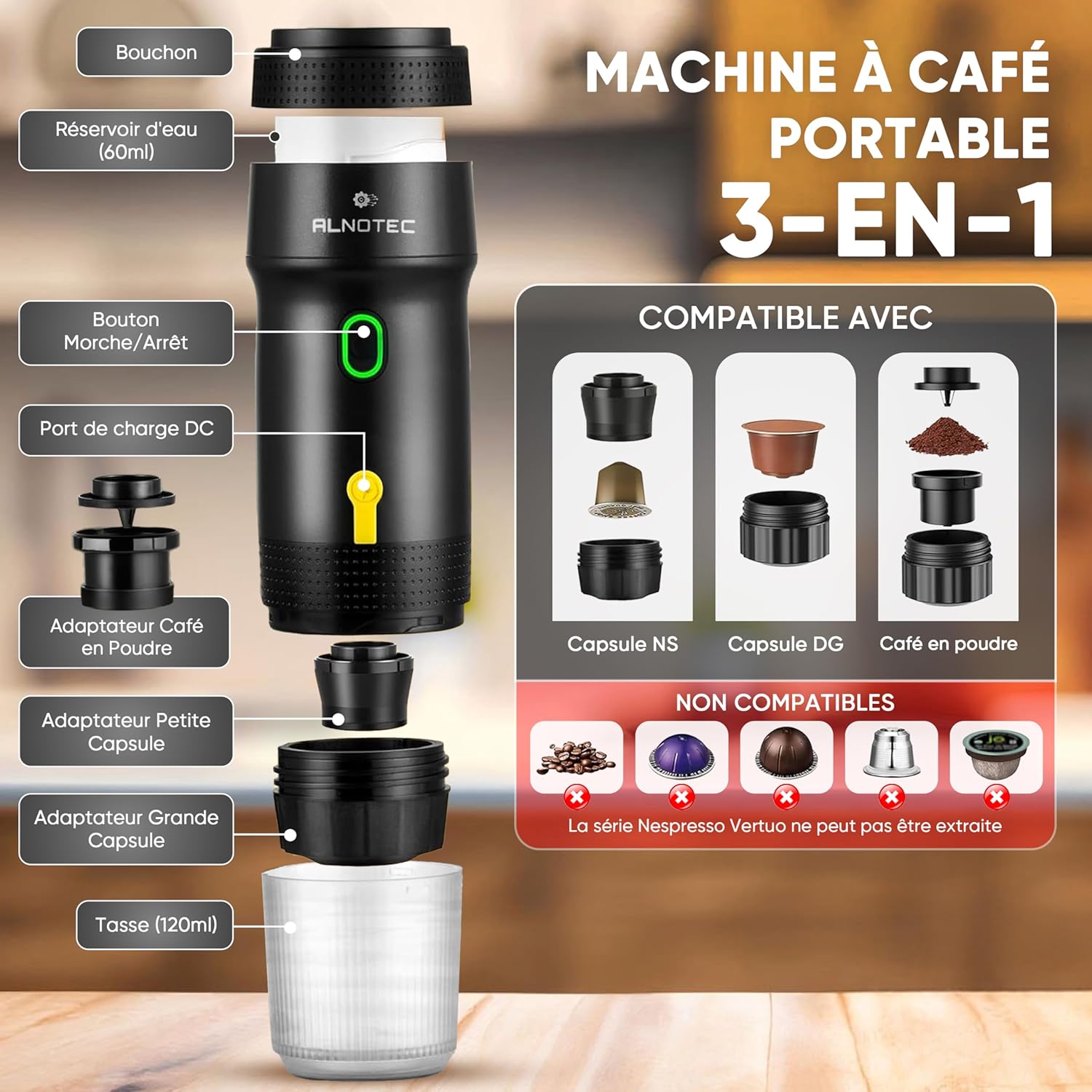 Bouchon

Réservoir d'eau (60ml)

ALNOTEC

Bouton Morche/Arrêt

Port de charge DC

Adaptateur Café en Poudre

Adaptateur Petite Capsule

Adaptateur Grande Capsule

Tasse (120ml)

MACHINE À CAFÉ PORTABLE 3-EN-1

COMPATIBLE AVEC

Capsule NS

Capsule DG

Café en poudre

NON COMPATIBLES

La série Nespresso Vertuo ne peut pas être extraite