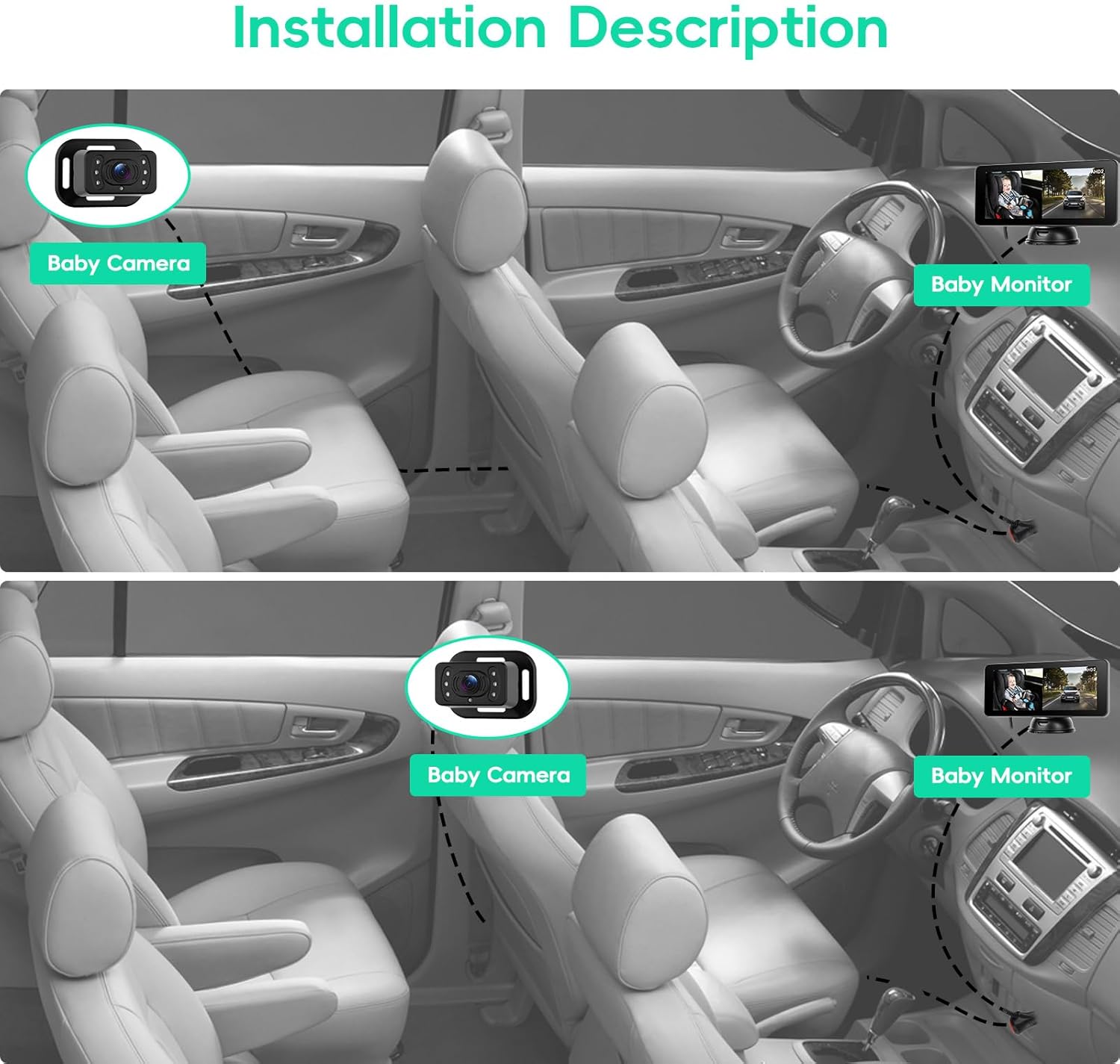 Installation Description

Baby Camera

AHD2

Baby Monitor

Baby Camera

AHD2

Baby Monitor