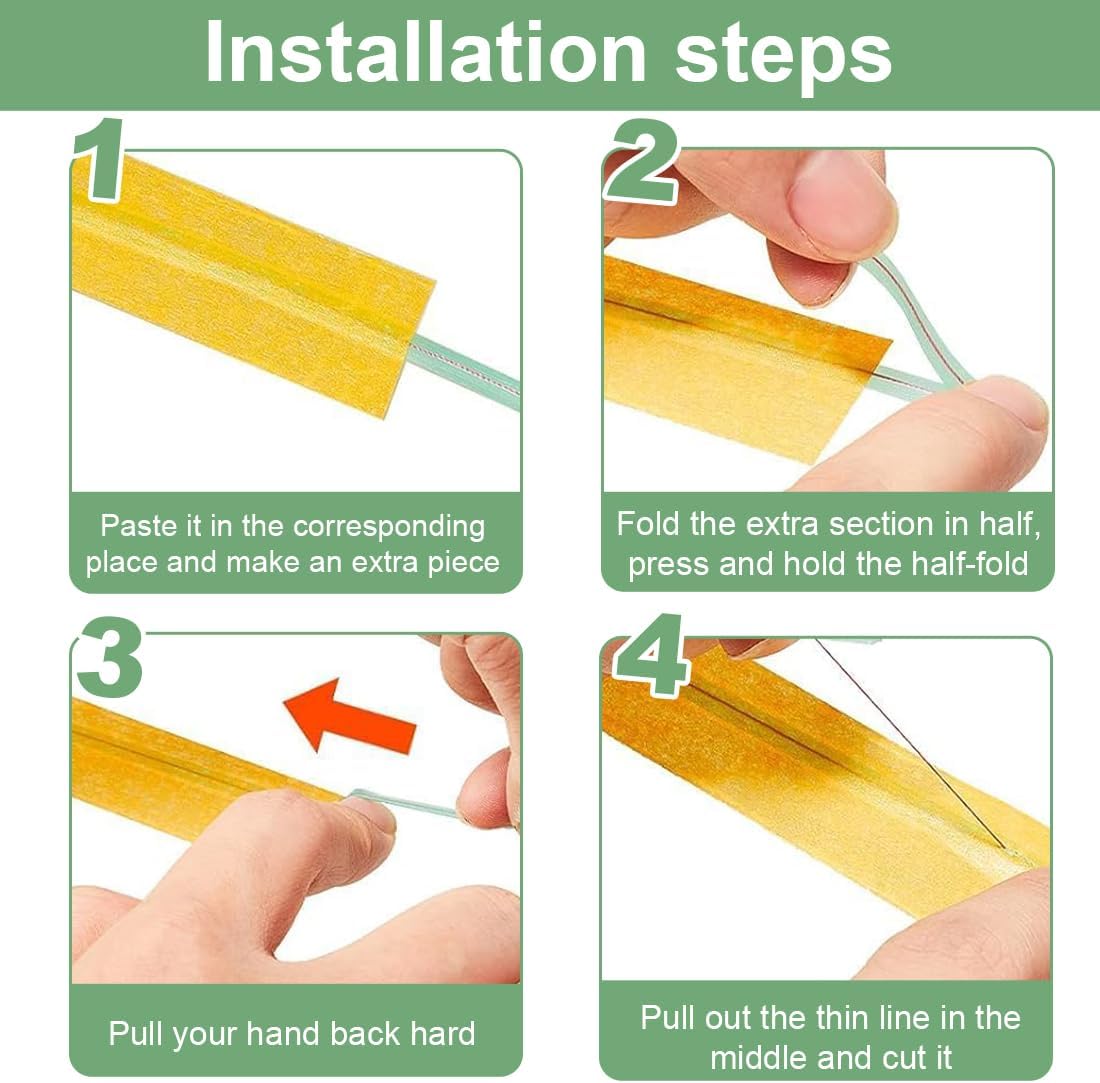 Installation steps

1

Paste it in the corresponding place and make an extra piece

2

Fold the extra section in half, press and hold the half-fold

3

Pull your hand back hard

4

Pull out the thin line in the middle and cut it