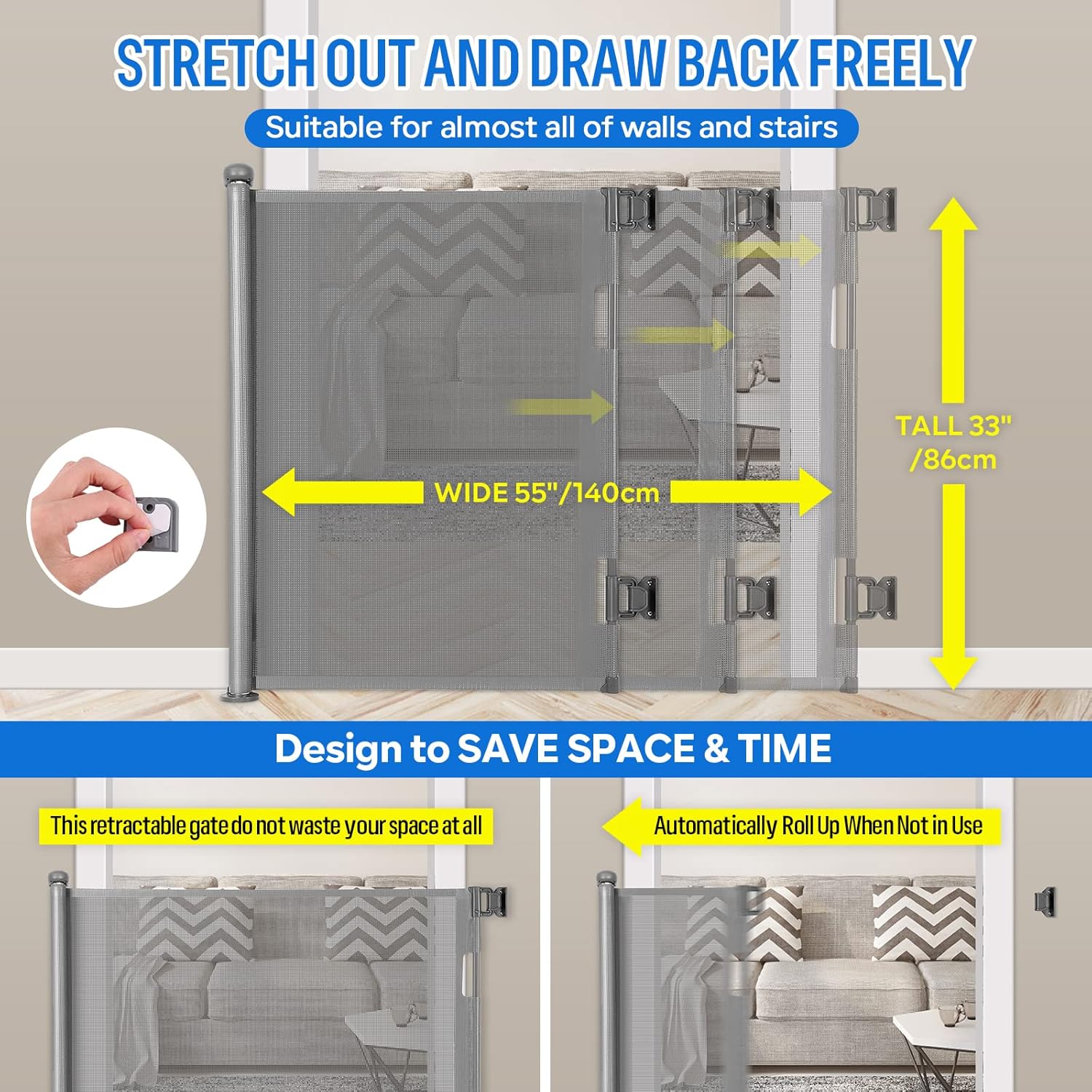 STRETCH OUT AND DRAW BACK FREELY

Suitable for almost all of walls and stairs

WIDE 55"/140cm

TALL 33" /86cm

Design to SAVE SPACE & TIME

This retractable gate do not waste your space at all

Automatically Roll Up When Not in Use