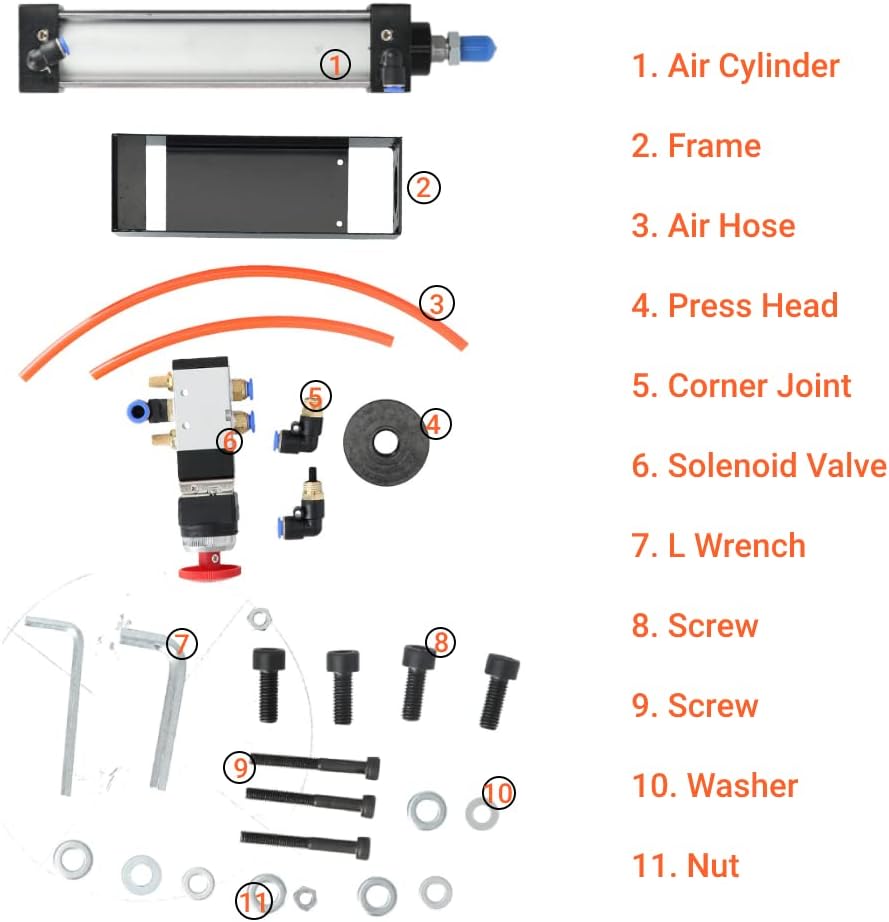 1

2

3

5

4

6

7

8

9

10

11

1. Air Cylinder

2. Frame

3. Air Hose

4. Press Head

5. Corner Joint

6. Solenoid Valve

7. L Wrench

8. Screw

9. Screw

10. Washer

11. Nut