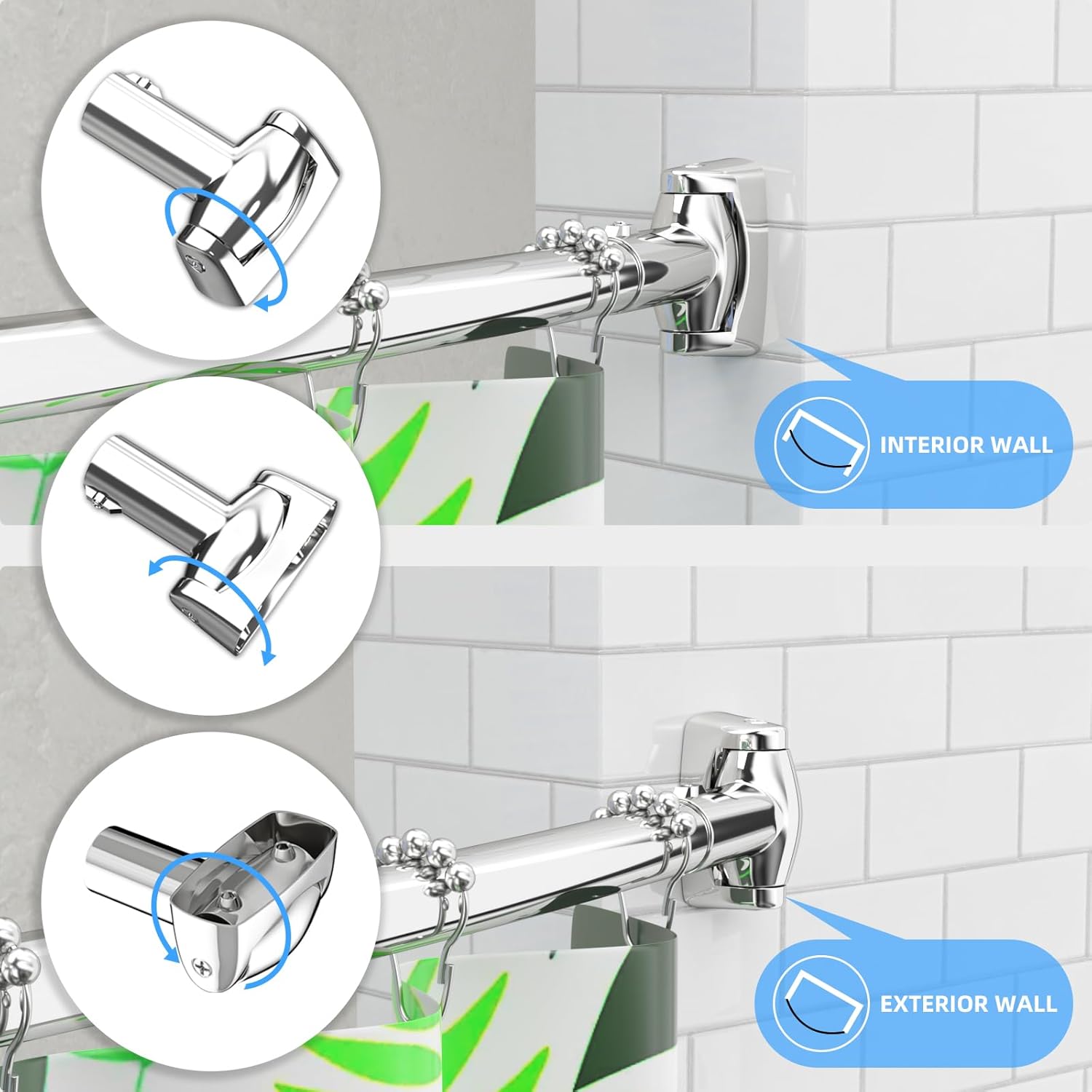 INTERIOR WALL

EXTERIOR WALL