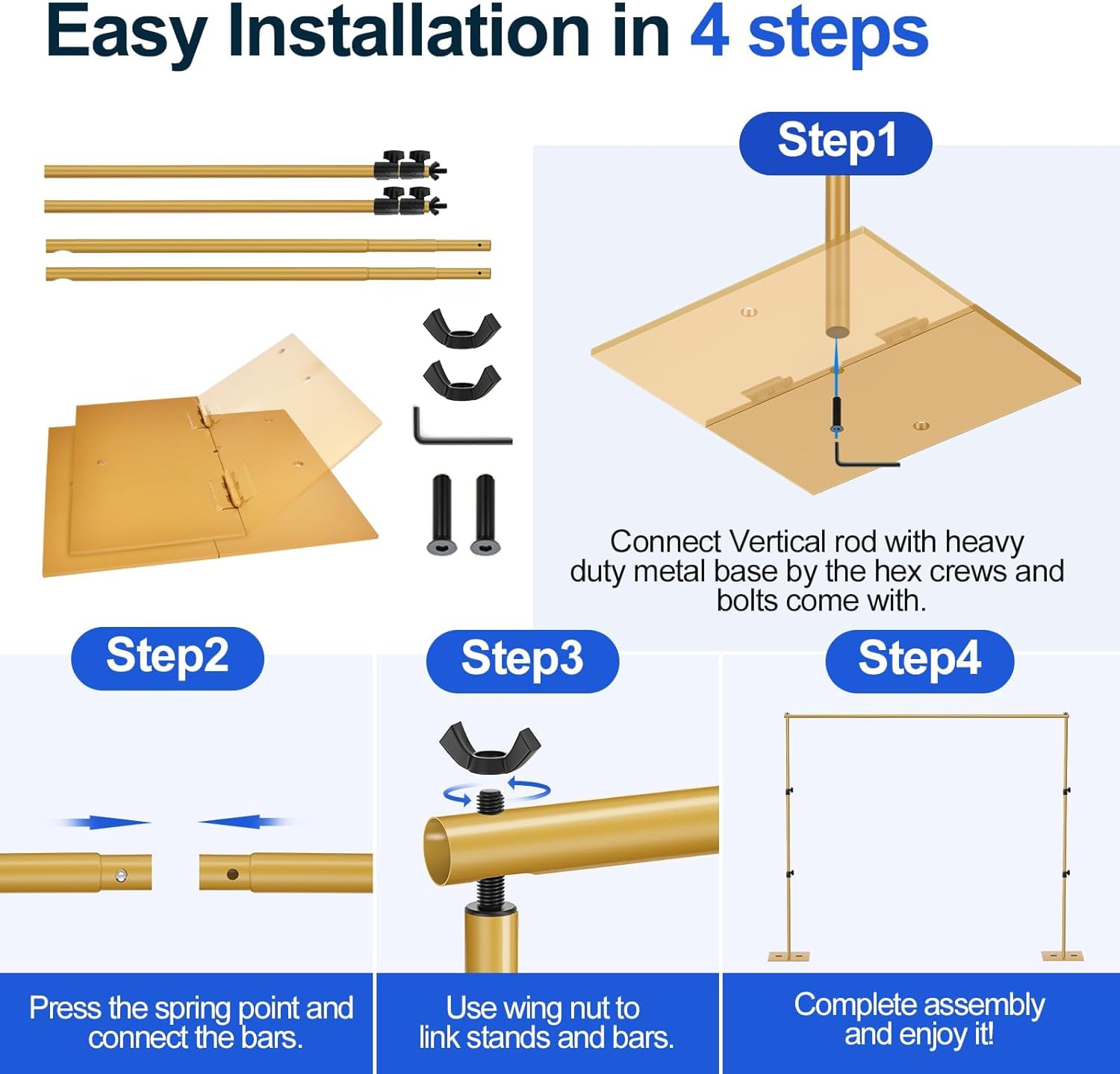 Easy Installation in 4 steps

Step1

Connect Vertical rod with heavy duty metal base by the hex crews and bolts come with.

Step2

Press the spring point and connect the bars.

Step3

Use wing nut to link stands and bars.

Step4

Complete assembly and enjoy it!