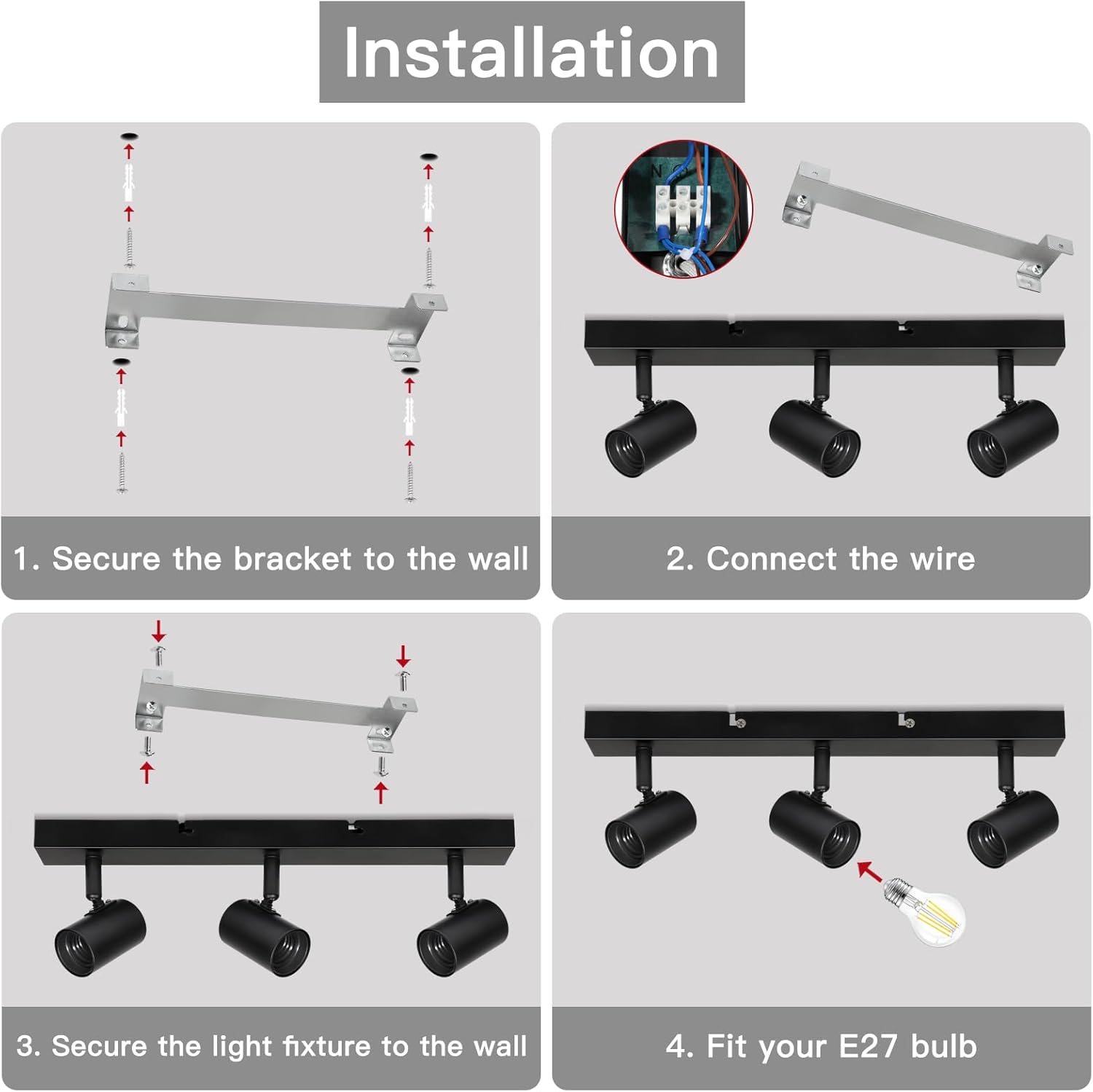 Installation

N

1. Secure the bracket to the wall

2. Connect the wire

3. Secure the light fixture to the wall

4. Fit your E27 bulb