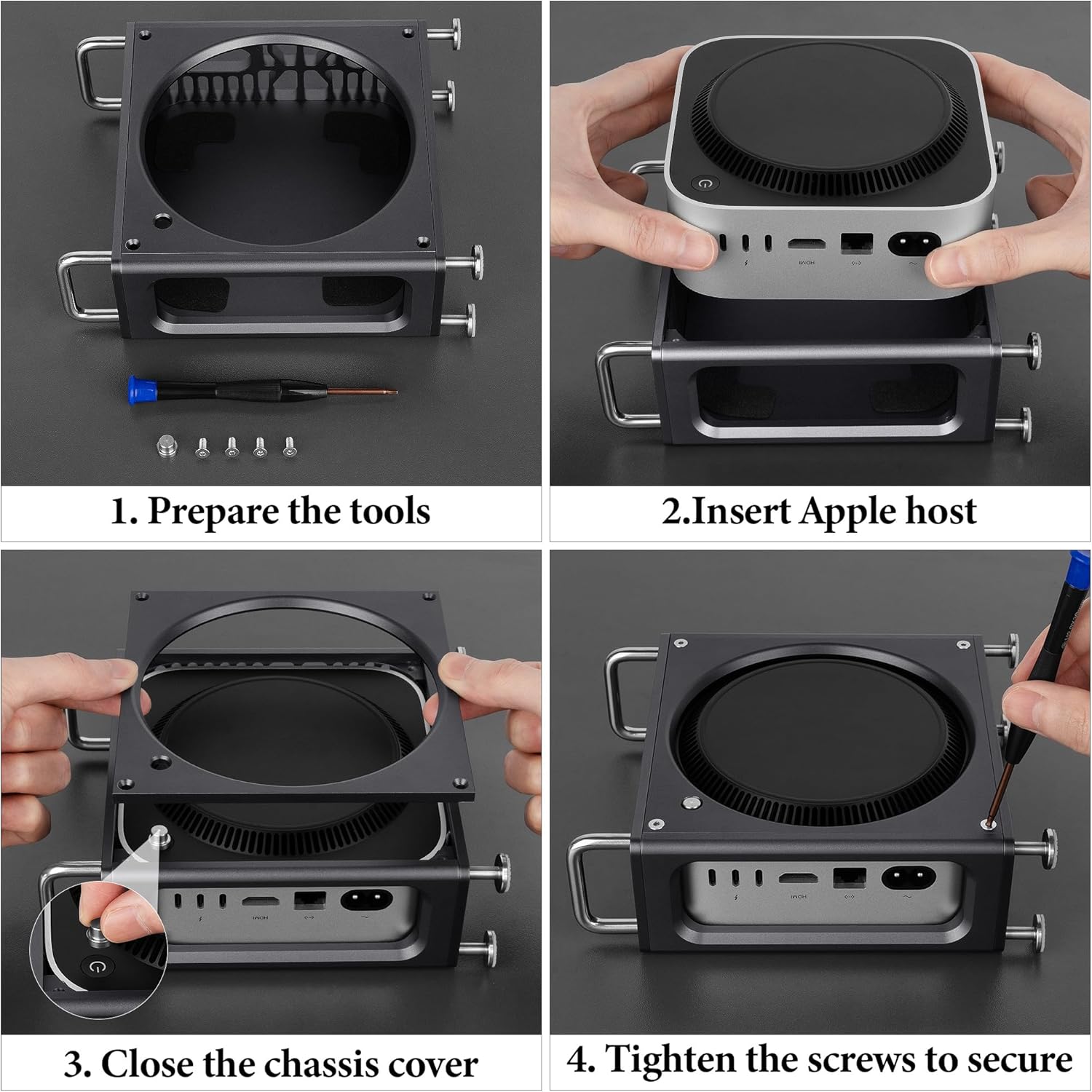 1. Prepare the tools

2.Insert Apple host

HDMI

3. Close the chassis cover

HDMI

4. Tighten the screws to secure

HDMI