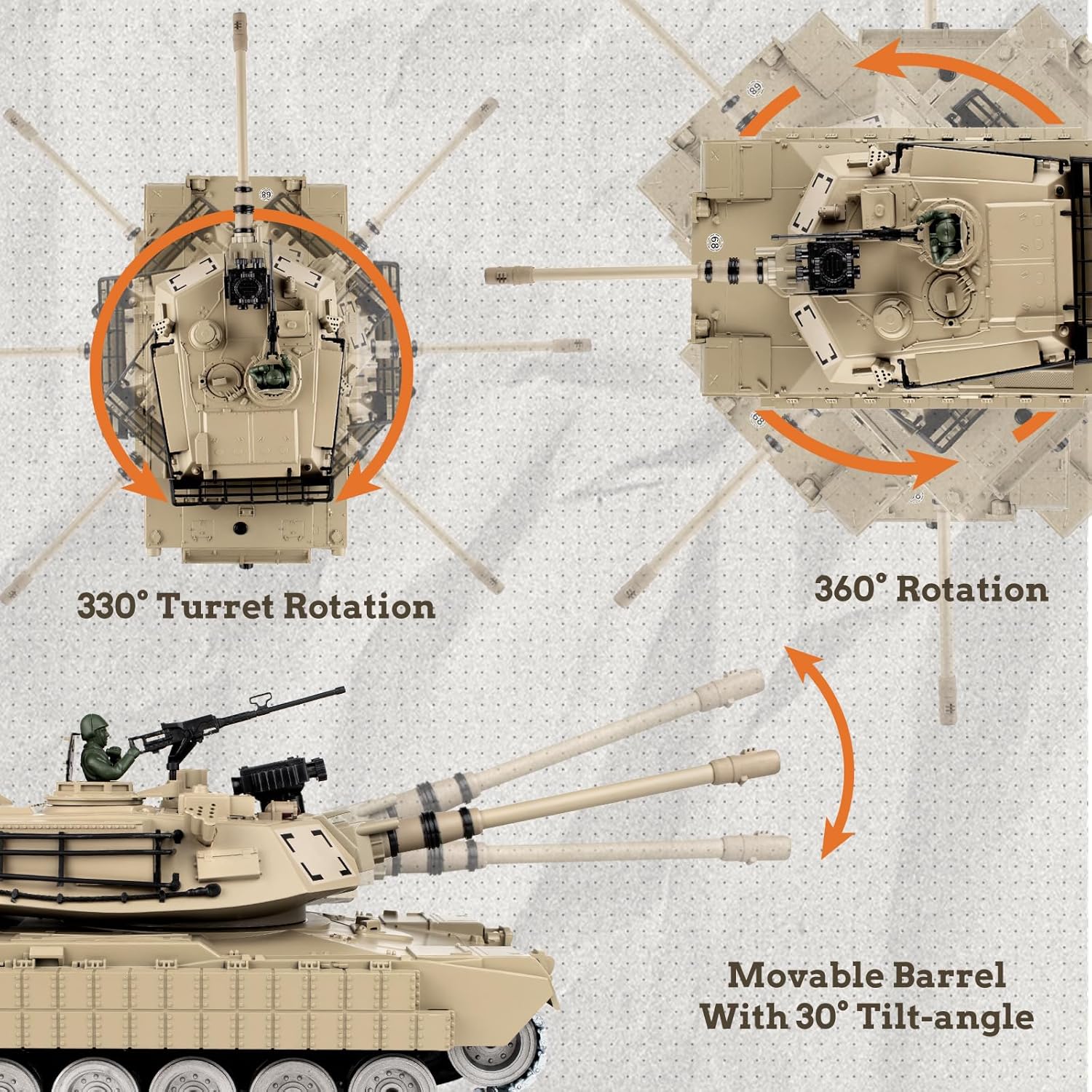 330° Turret Rotation

360° Rotation

Movable Barrel With 30° Tilt-angle